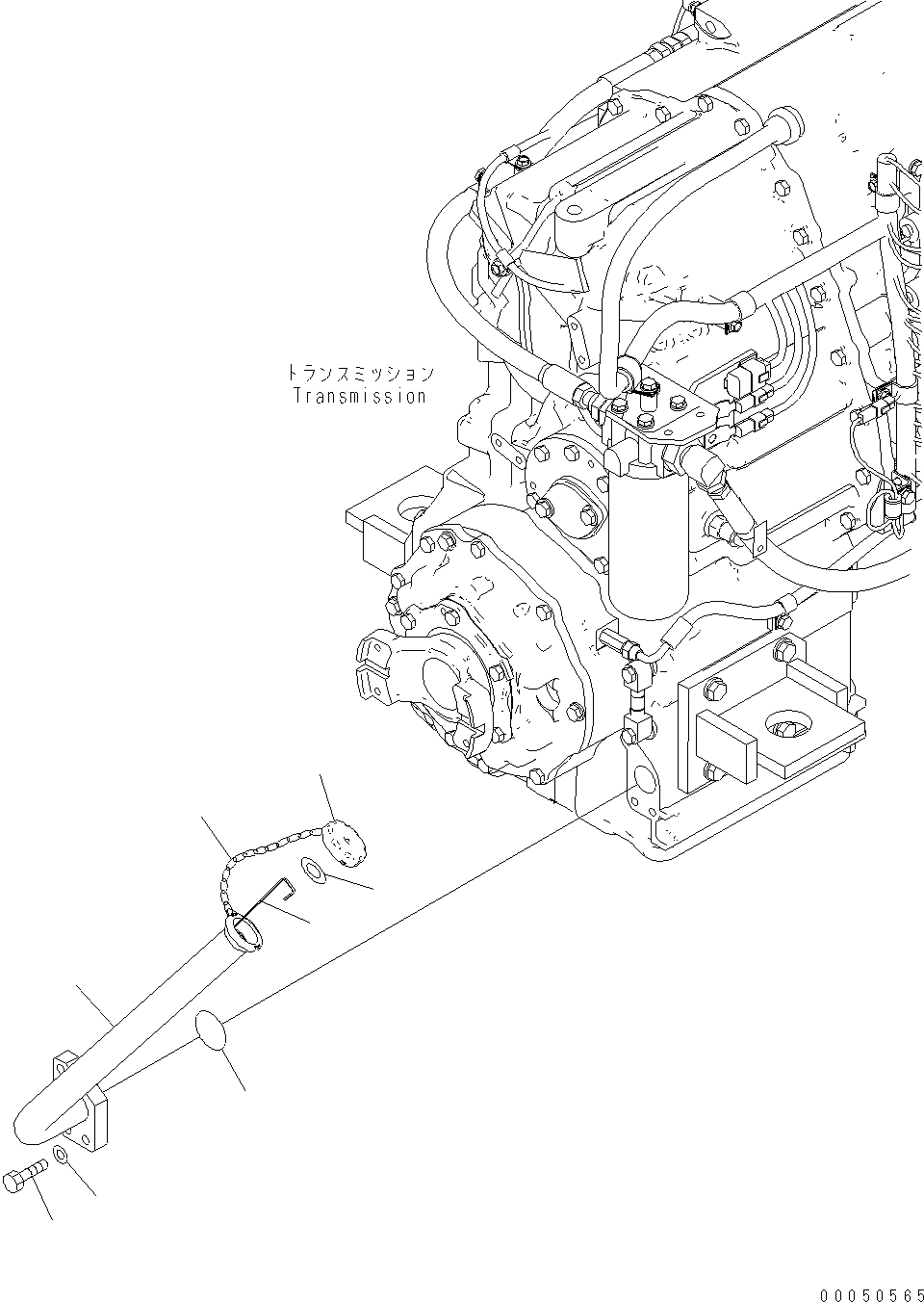 トランスミッション
Transmission

00050565