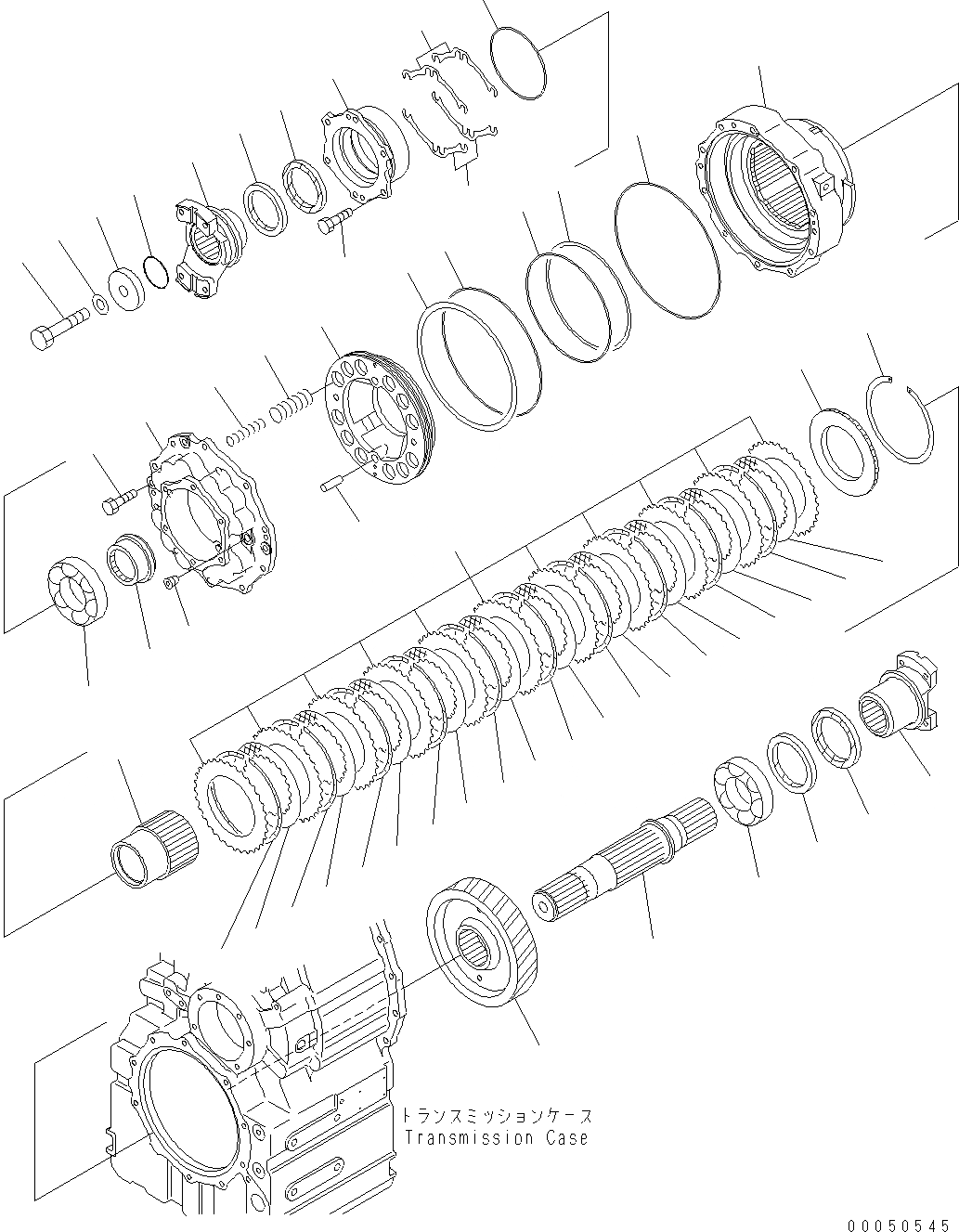 トランスミッションケース
Transmission Case

00050545