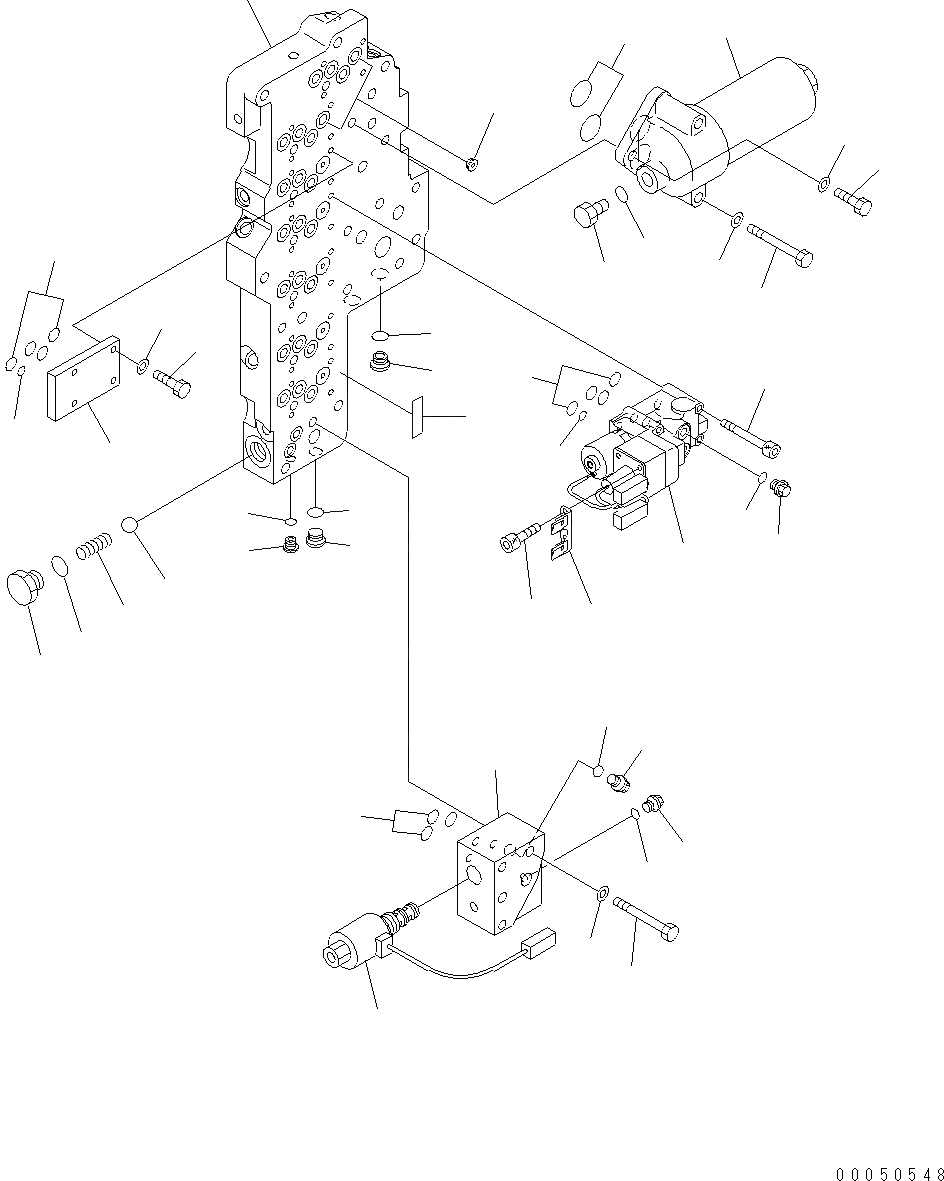 00050548