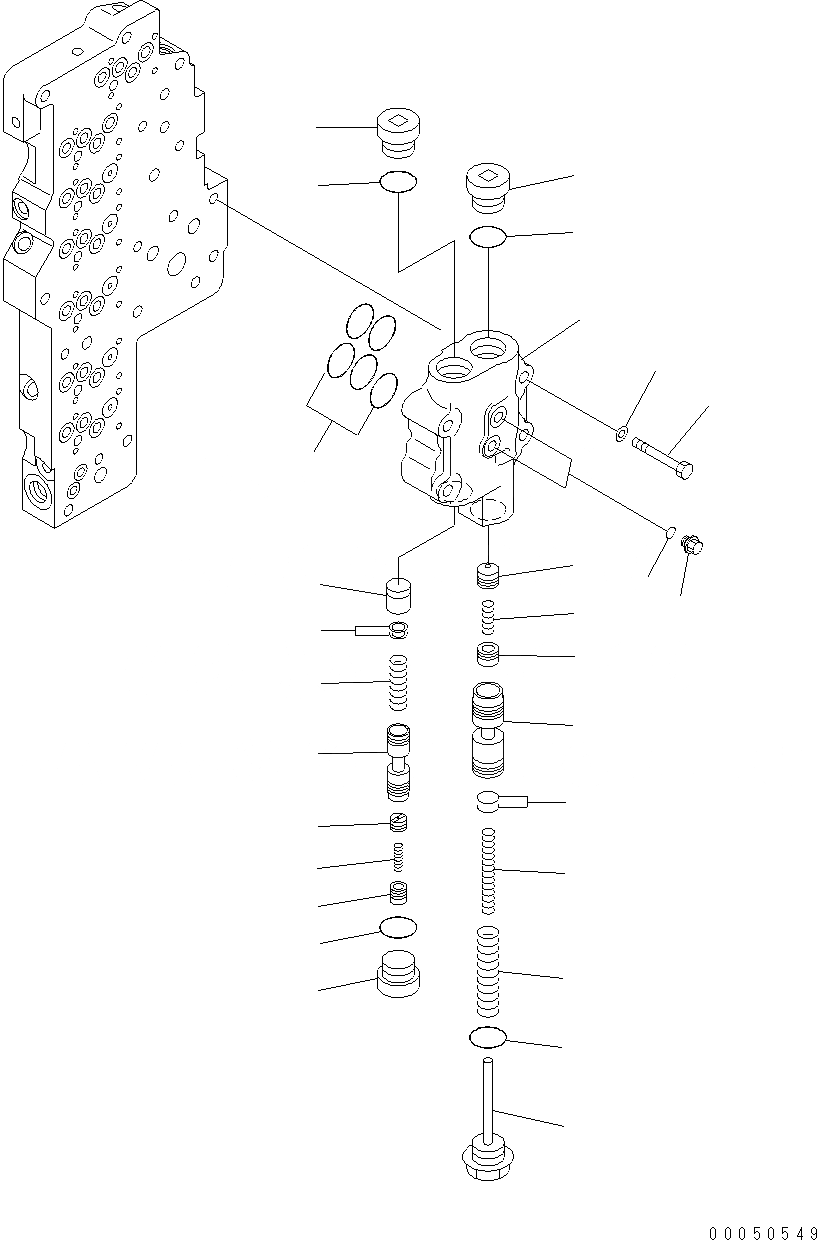 00050549