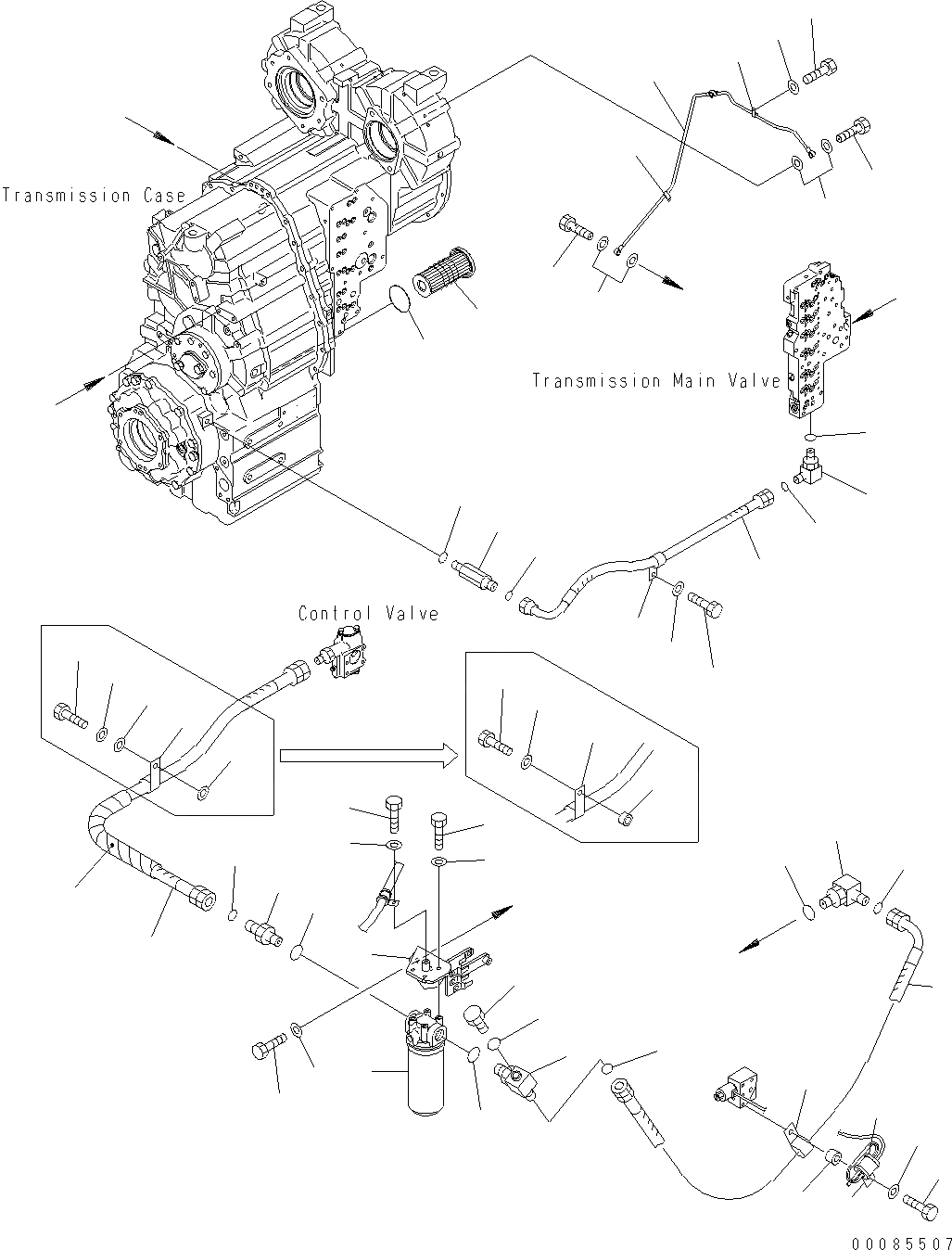 Transmission Case

Transmission Main Valve

Control Valve

00085507