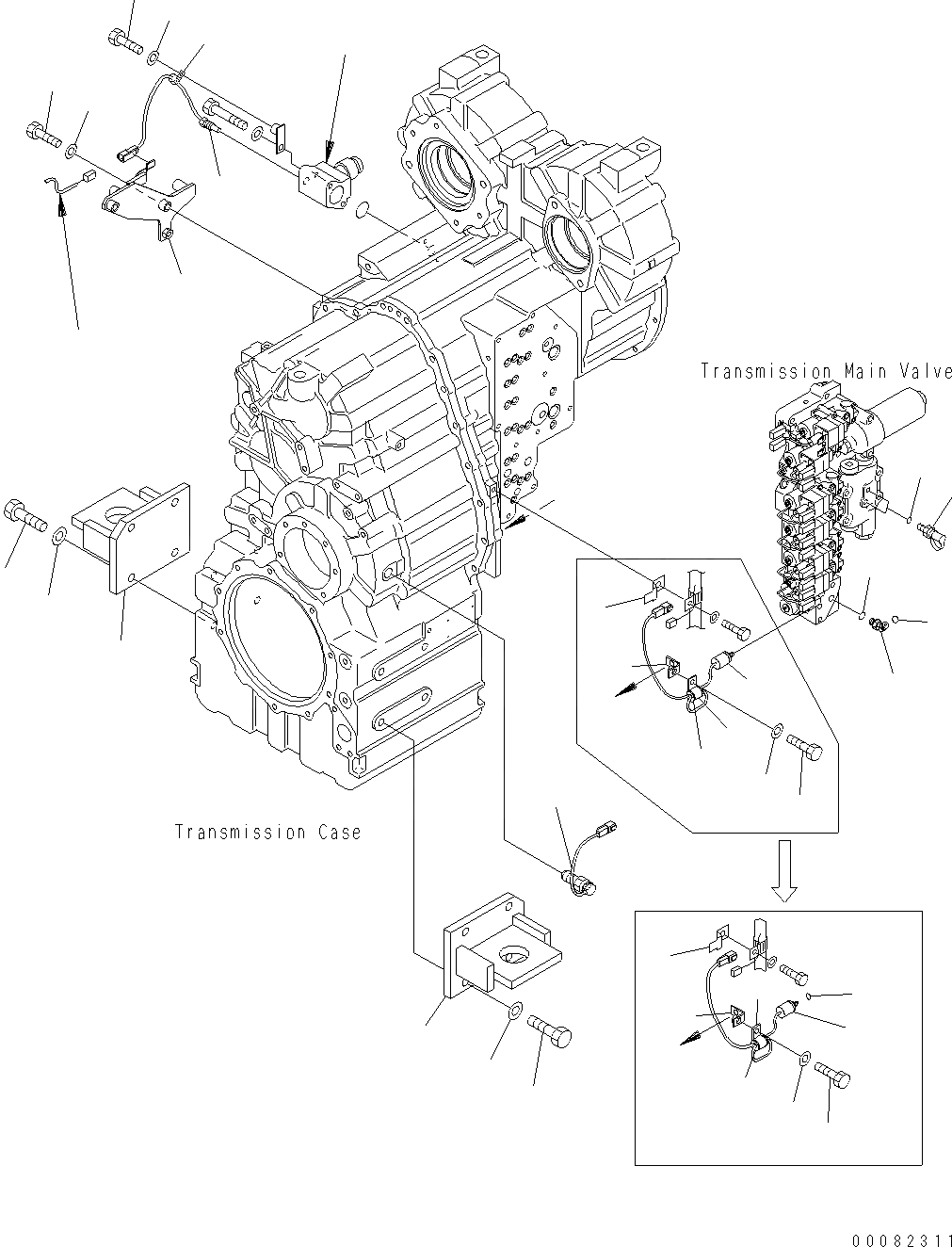 Transmission Main Valve

Transmission Case

00082311