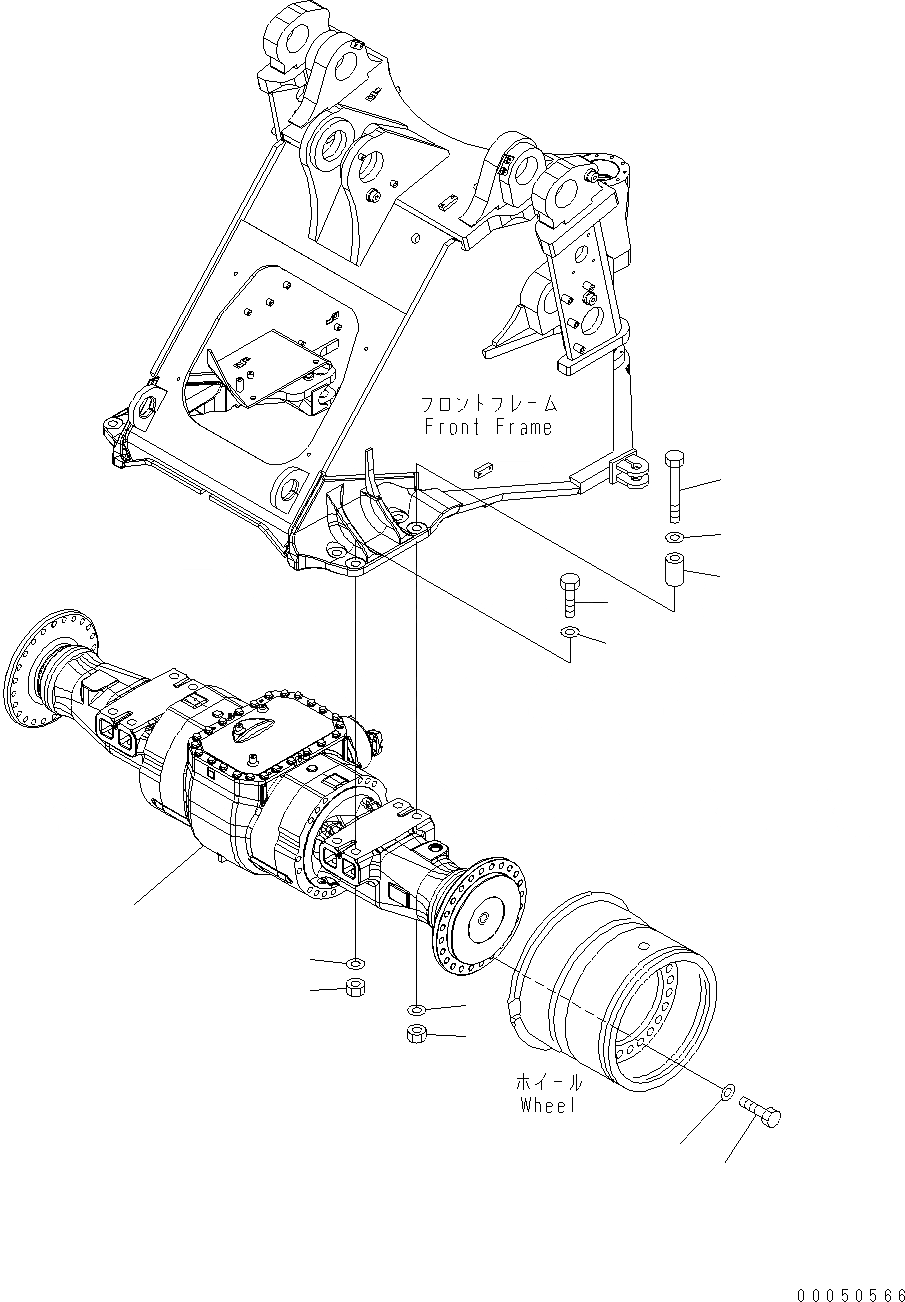 フロントフレーム
Front Frame

ホイール
Wheel

00050566