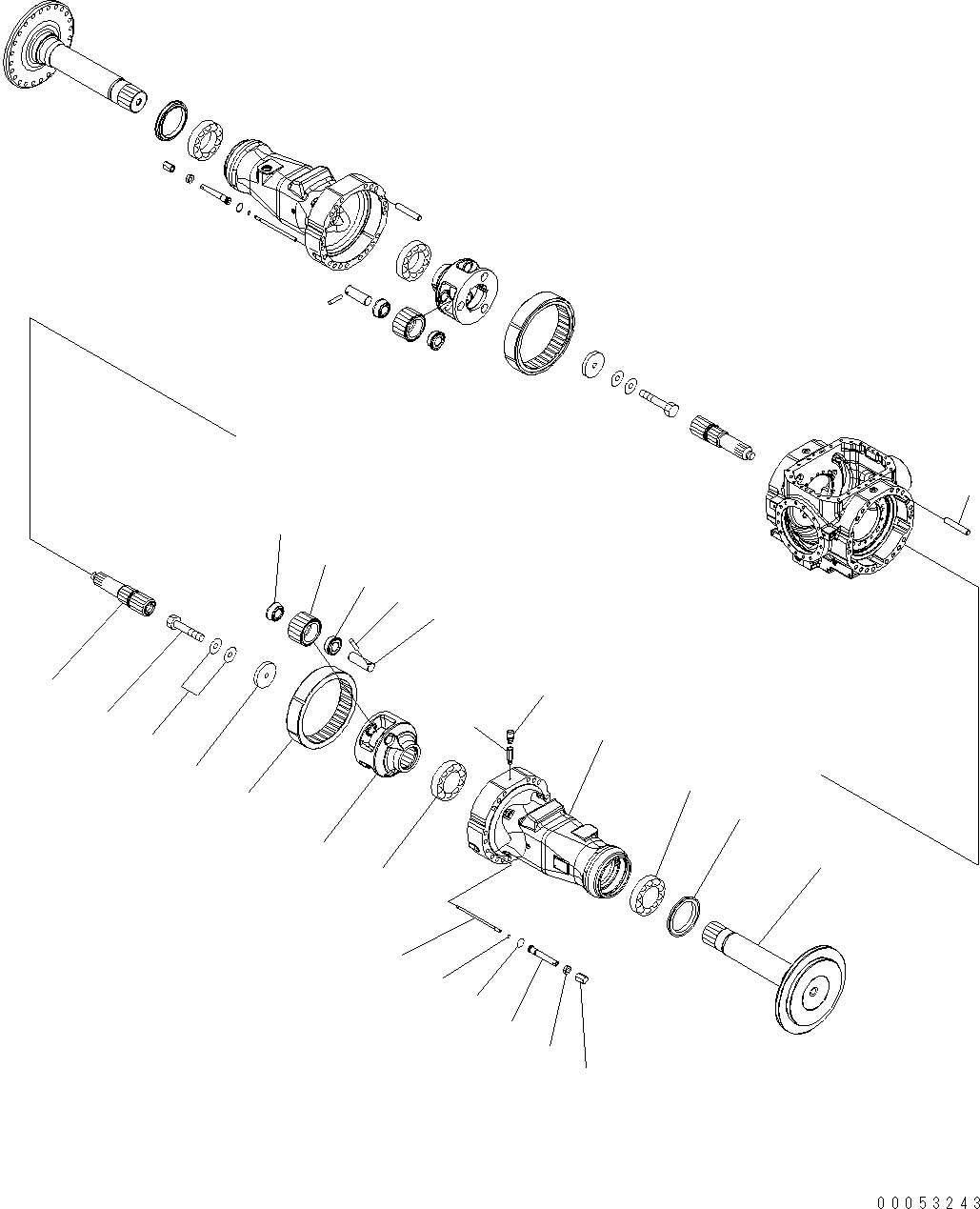 00053243