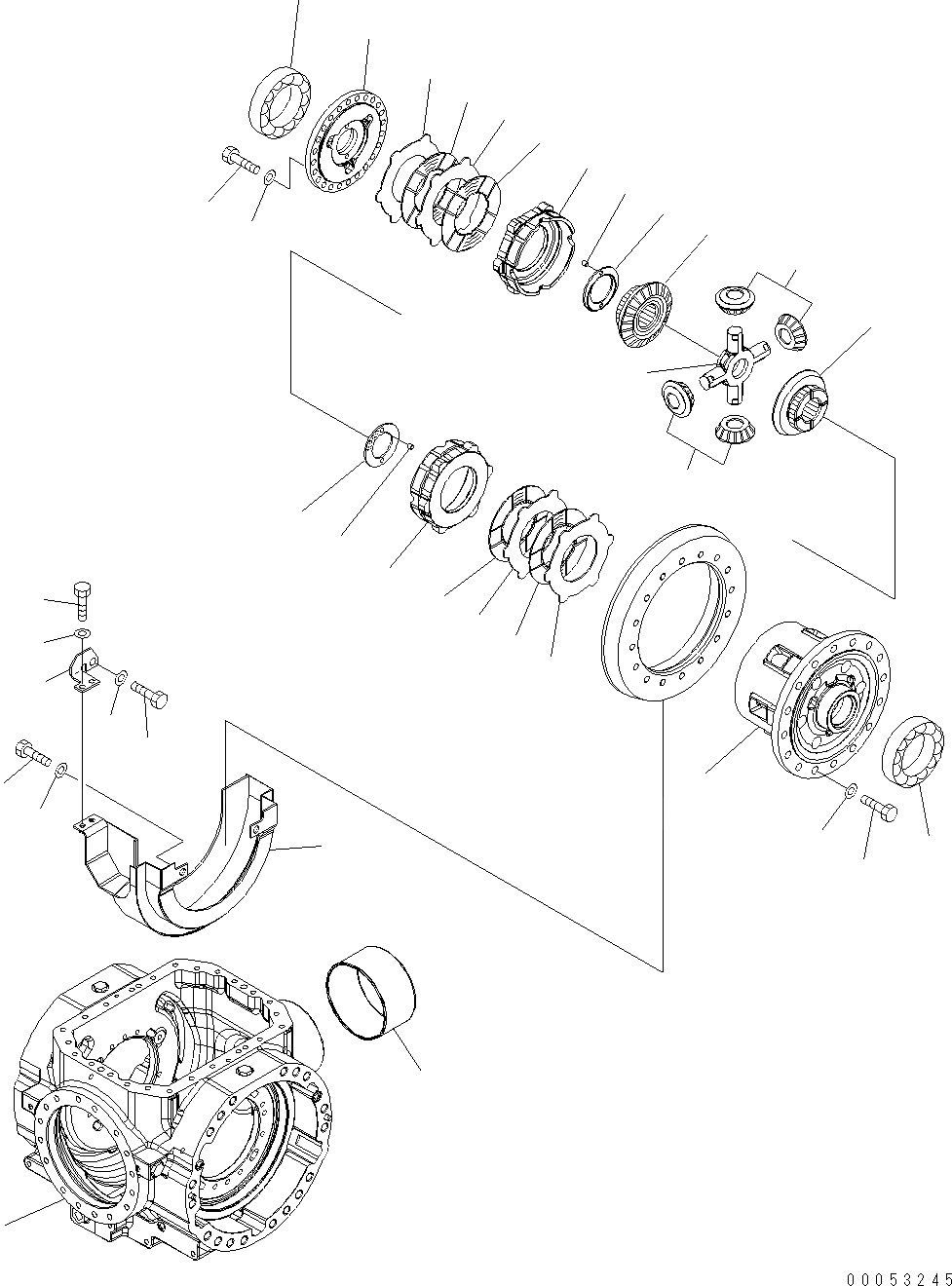 00053245