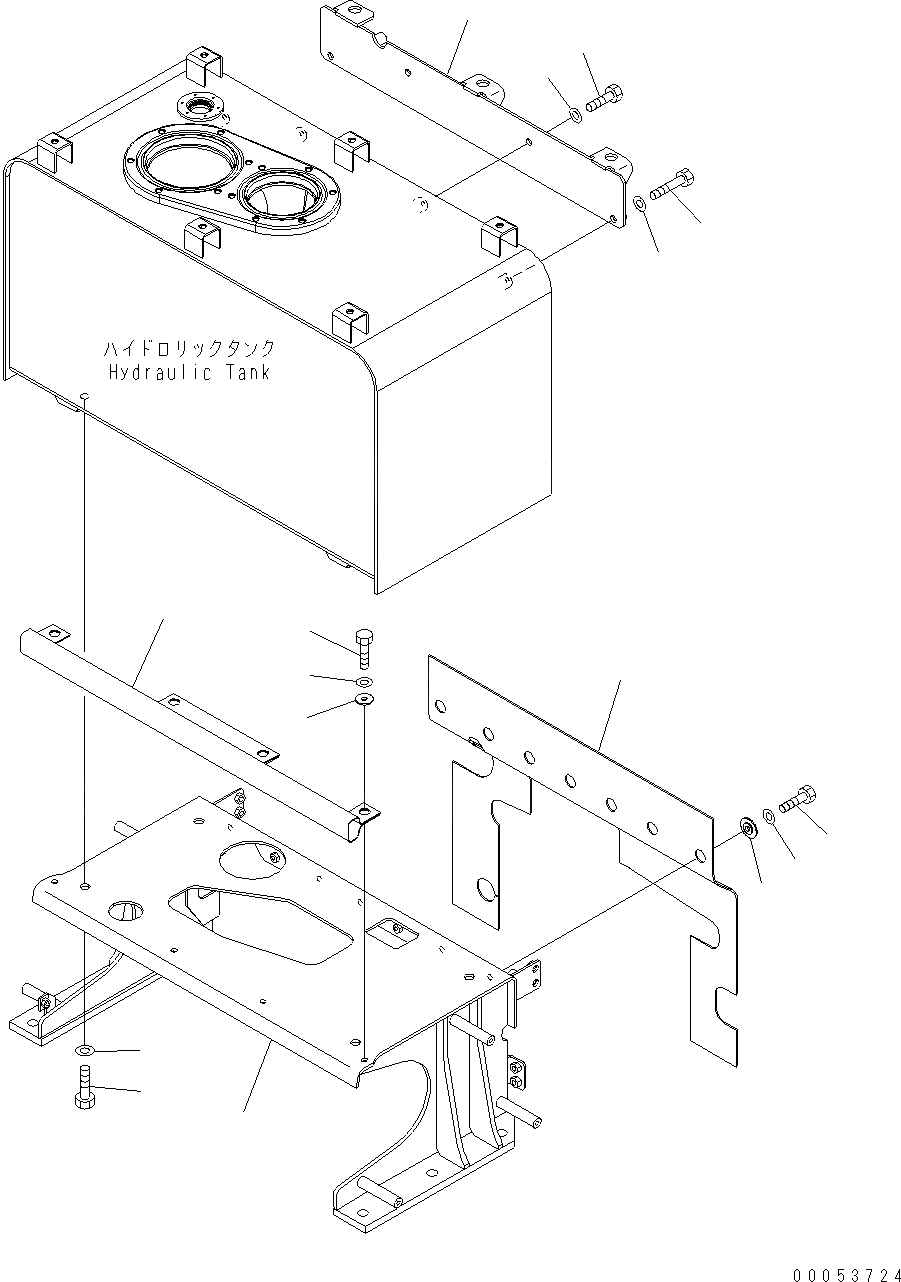 ハイドロリックタンク
Hydraulic Tank

00053724