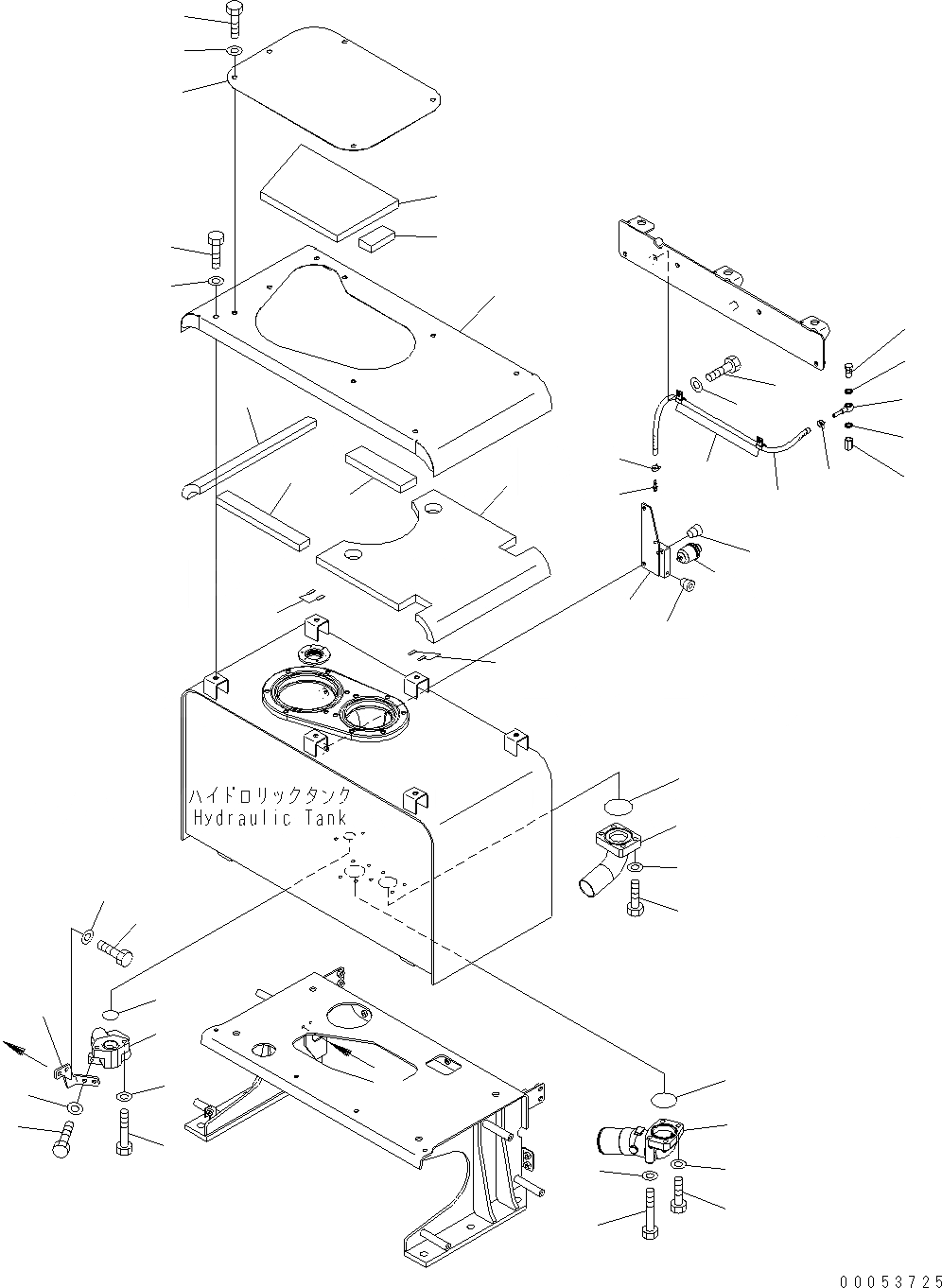 ハイドロリックタンク
Hydraulic Tank

00053725