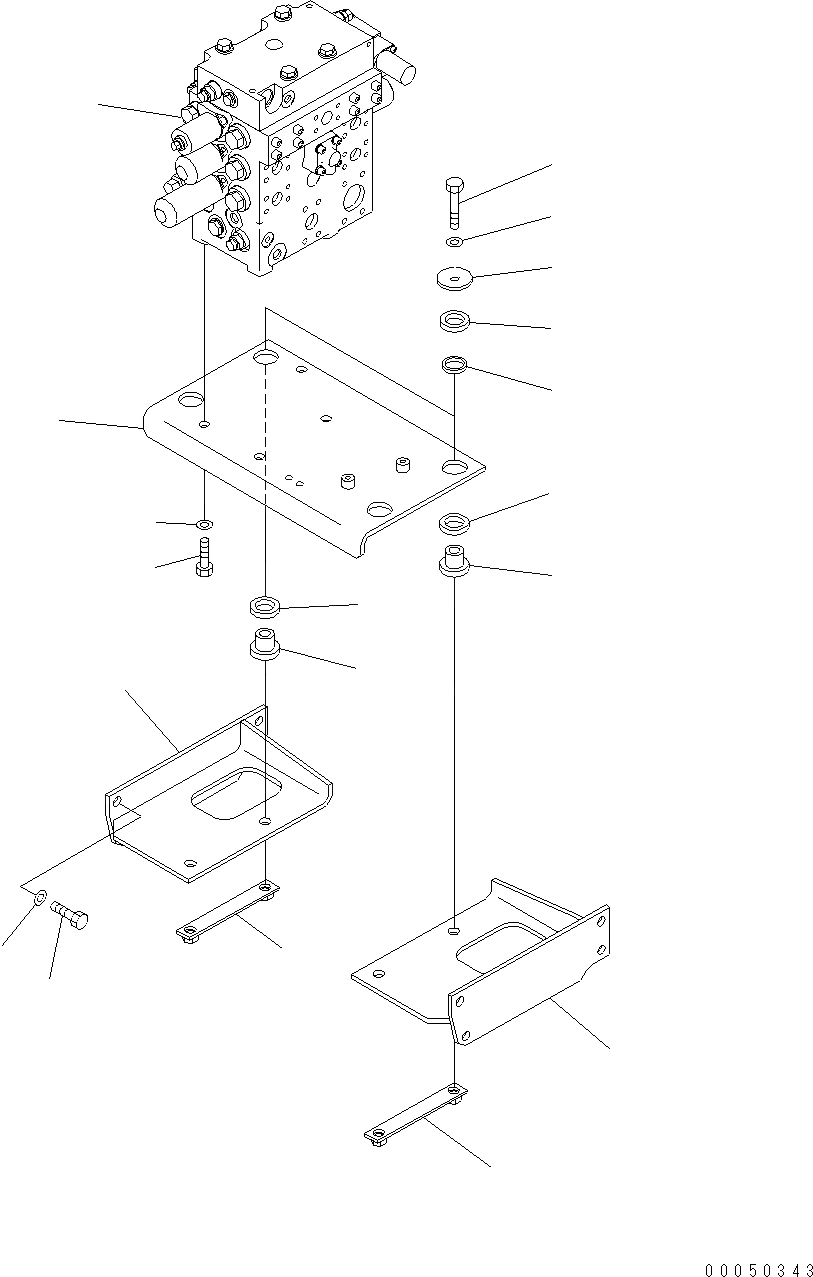 00050343