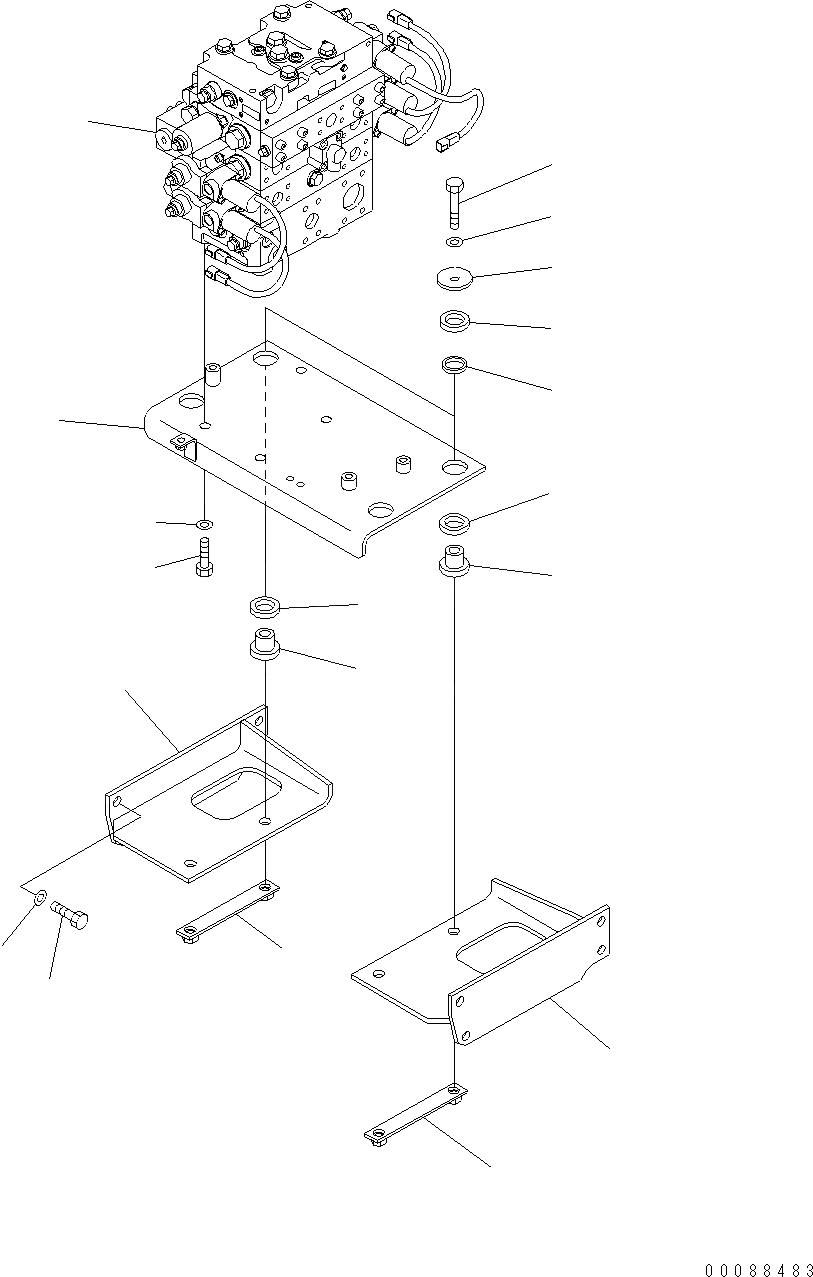 00088483