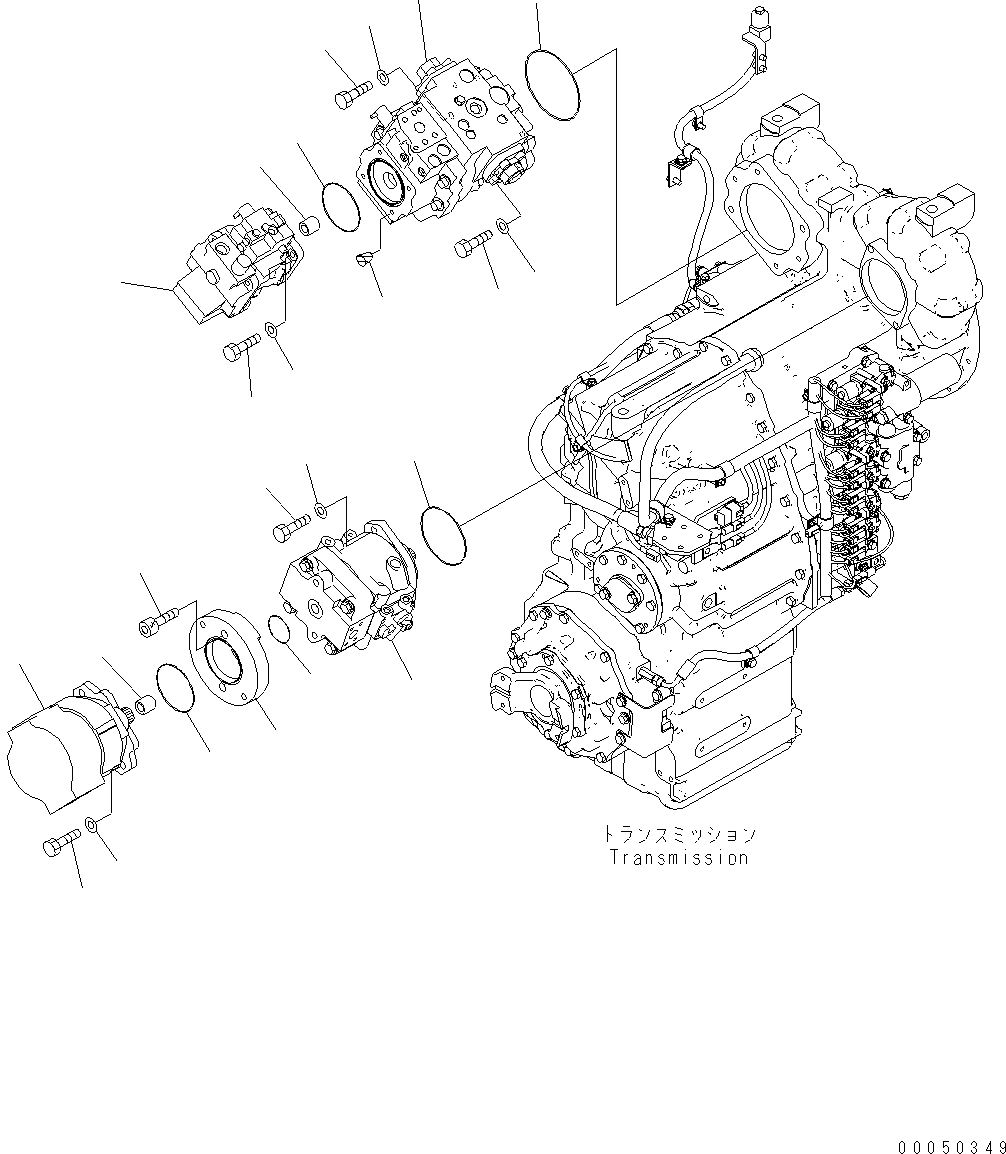 トランスミッション
Transmission

00050349