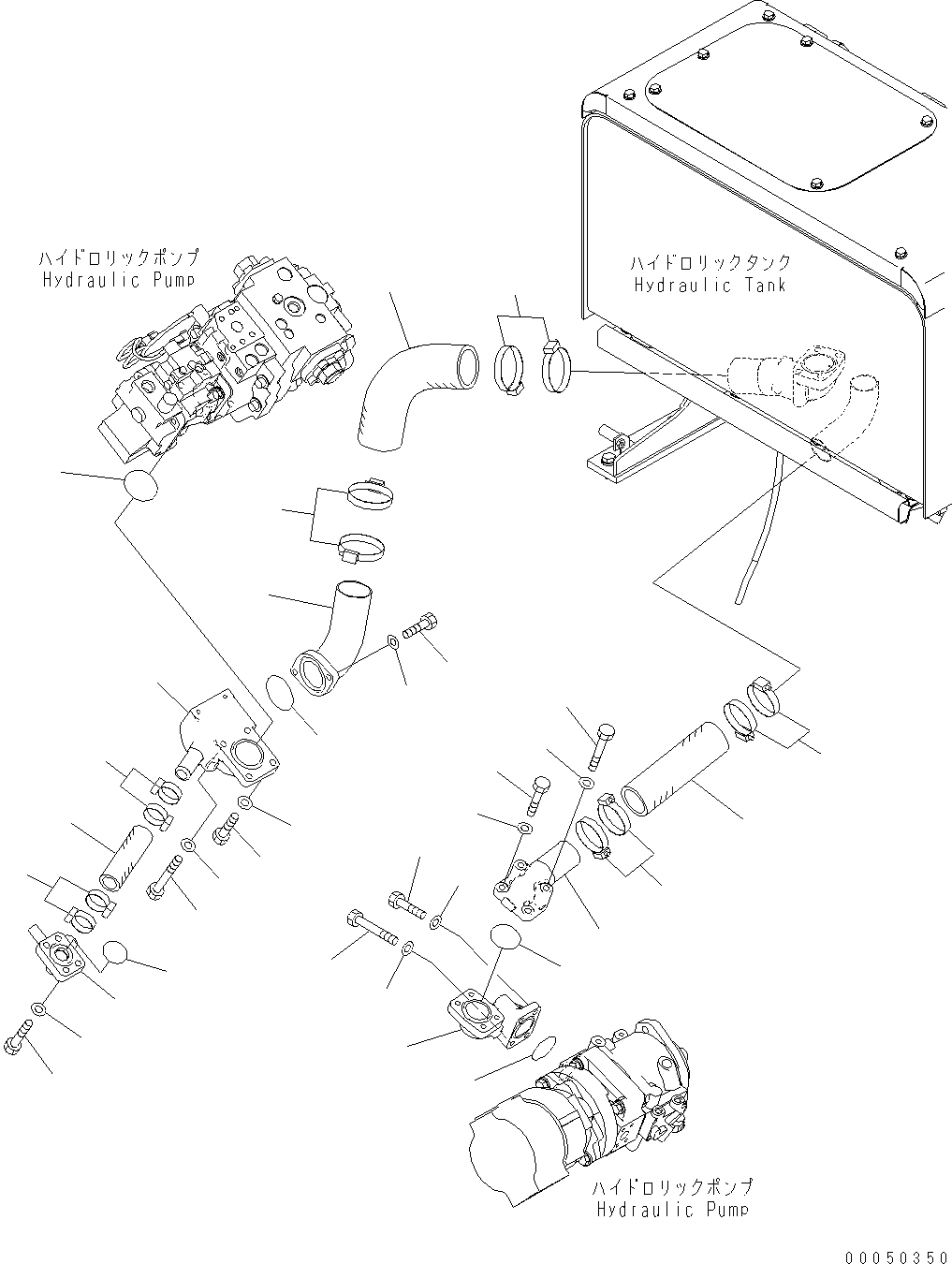 ハイドロリックポンプ
Hydraulic Pump

ハイドロリックタンク
Hydraulic Tank

ハイドロリックポンプ
Hydraulic Pump

00050350