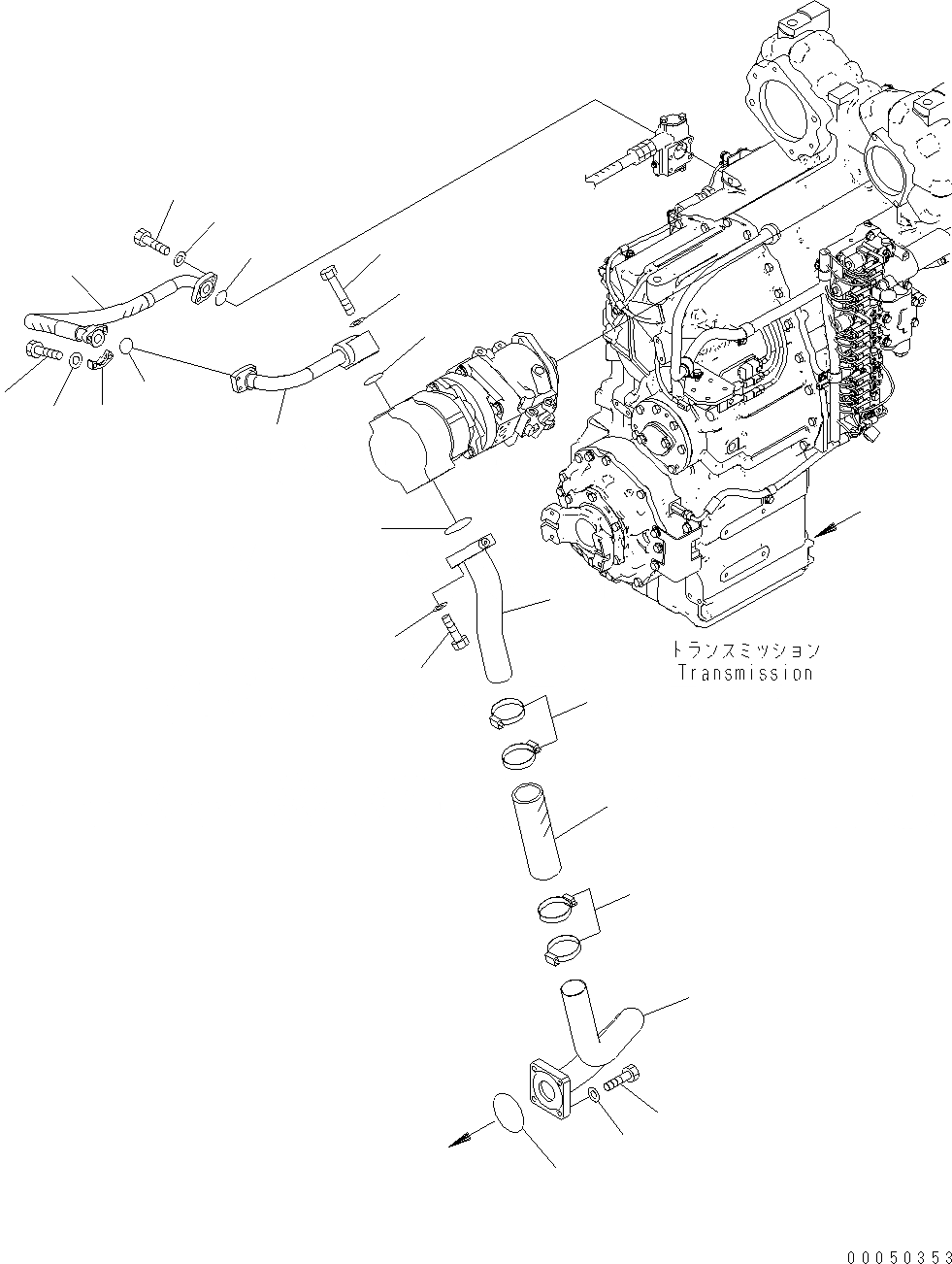 トランスミッション
Transmission

00050353