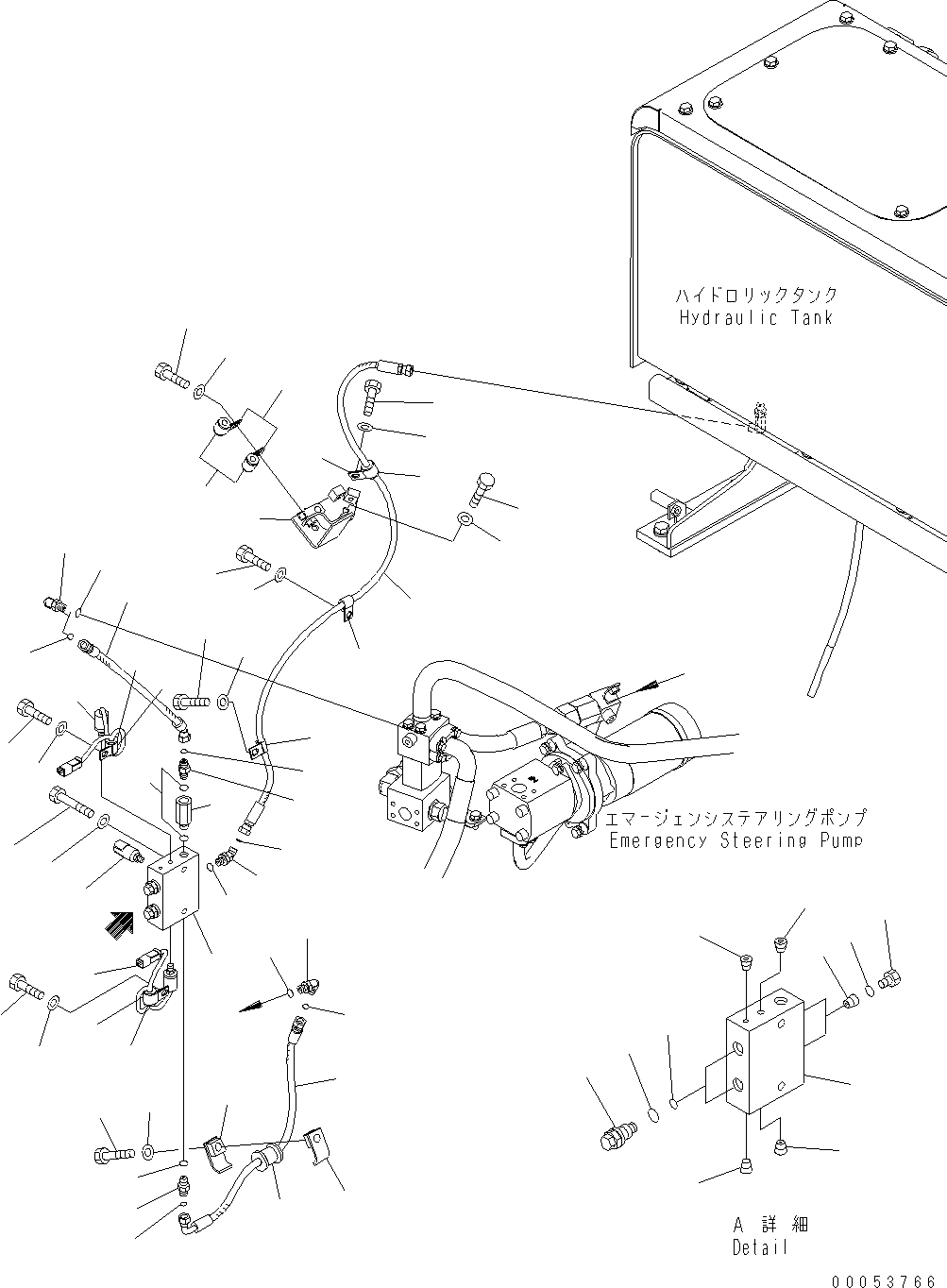 ハイドロリックタンク
Hydraulic Tank

エマージェンシステアリングポンプ
Emergency Steering Pump

A 詳細
Detail

00053766