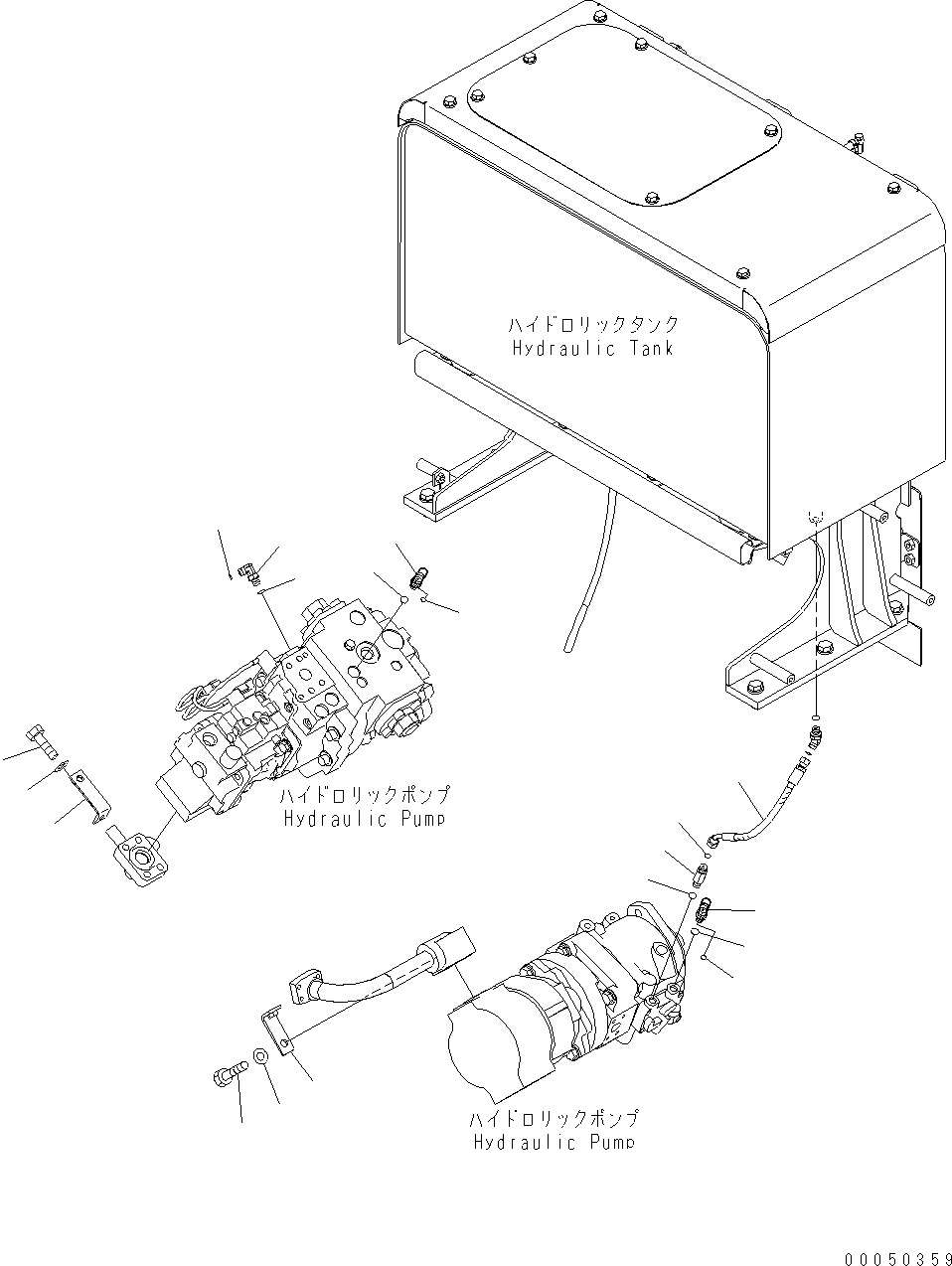 ハイドロリックタンク
Hydraulic Tank

ハイドロリックポンプ
Hydraulic Pump

ハイドロリックポンプ
Hydraulic Pump

00050359