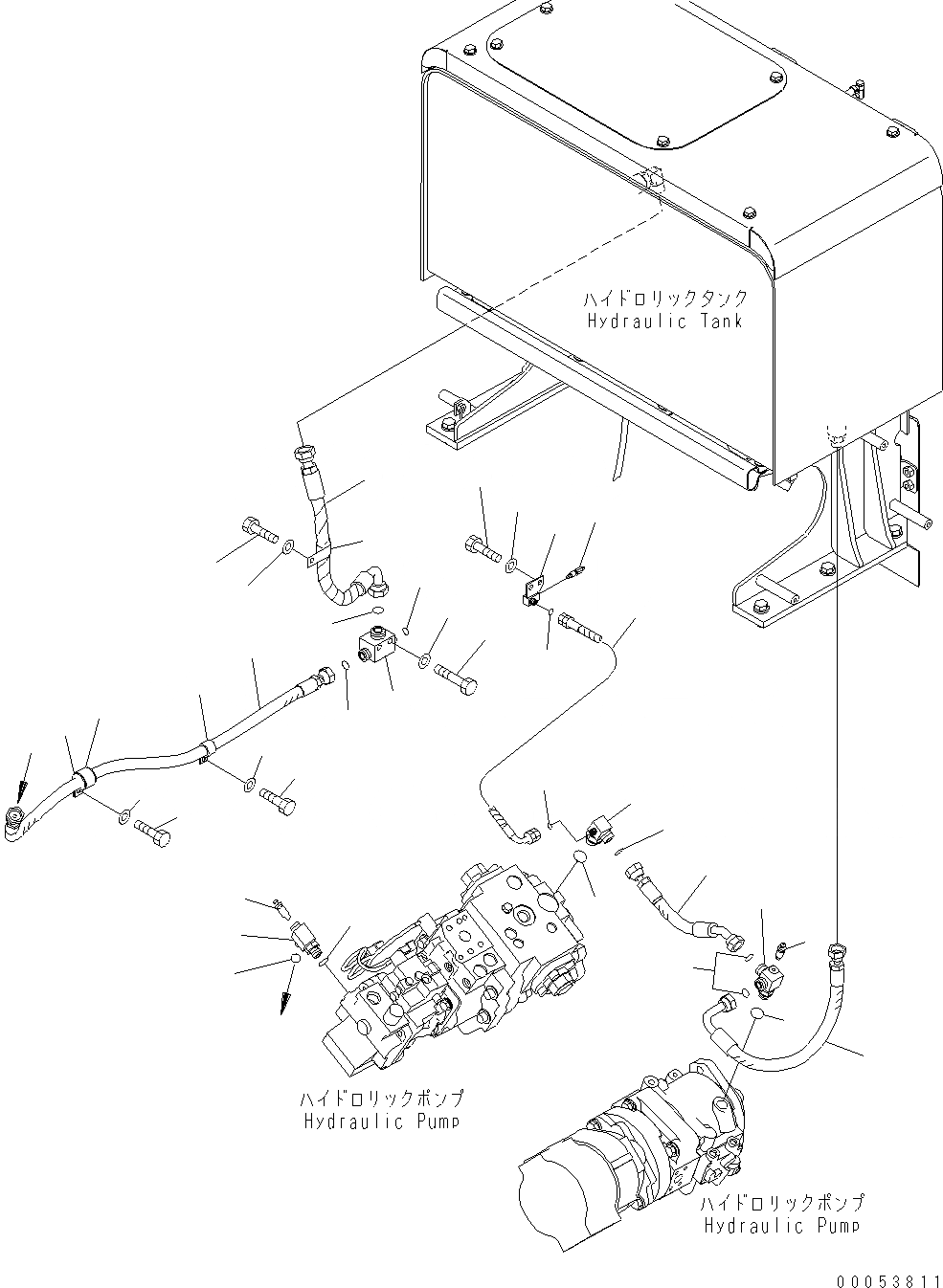 ハイドロリックタンク
Hydraulic Tank

ハイドロリックポンプ
Hydraulic Pump

ハイドロリックポンプ
Hydraulic Pump

00053811