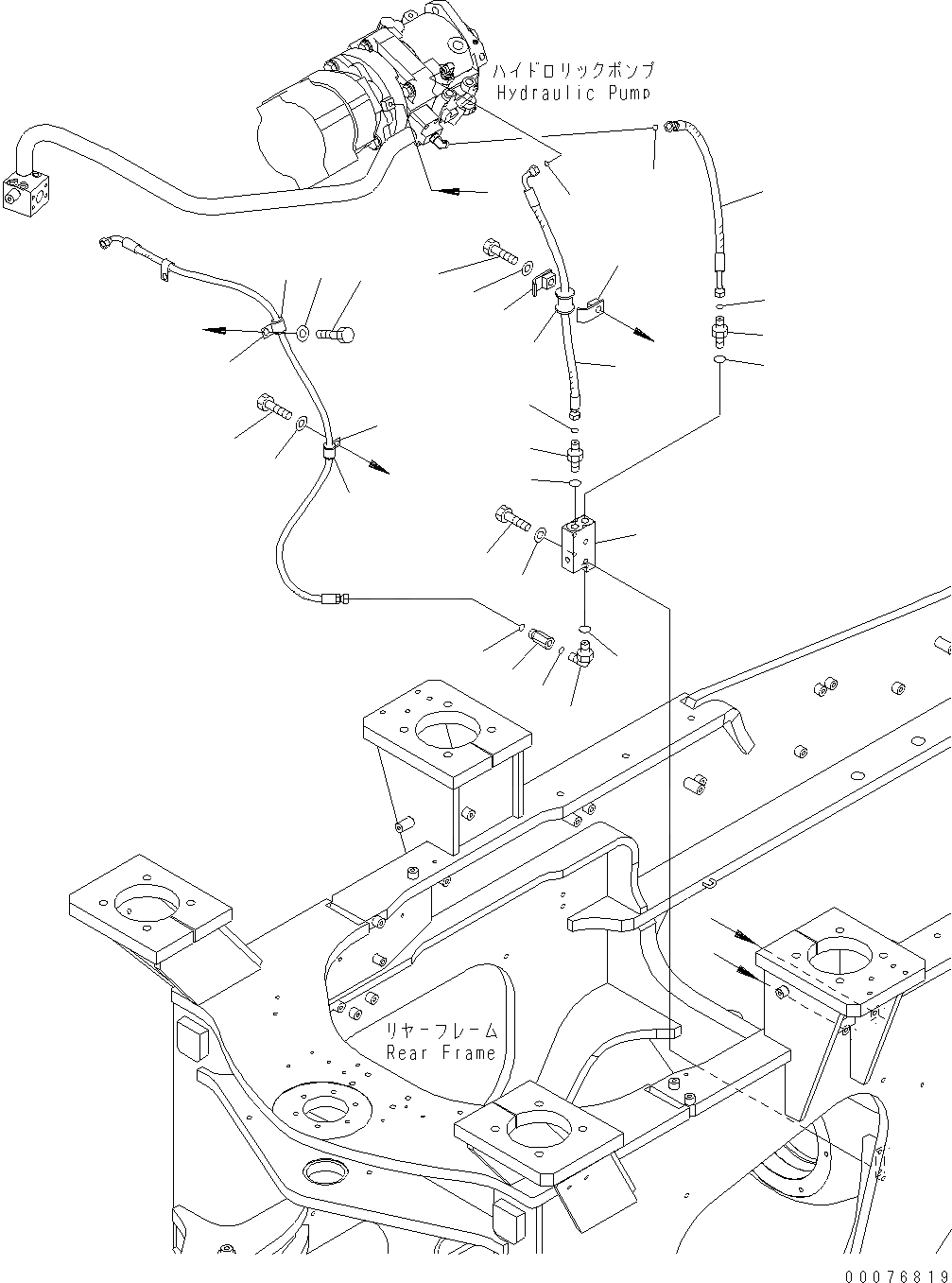 ハイドロリックポンプ
Hydraulic Pump

リヤーフレーム
Rear Frame

00076819