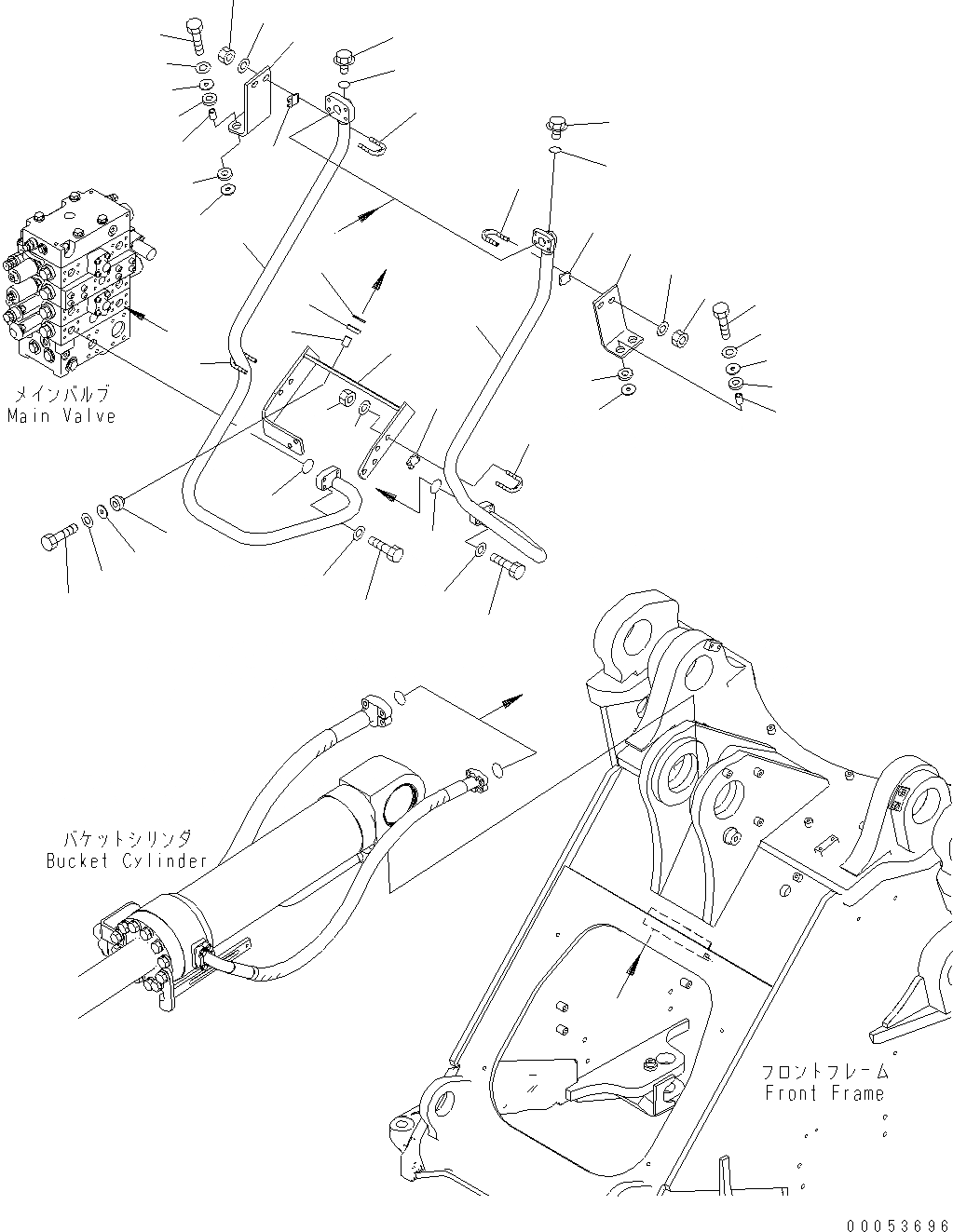 メインバルブ
Main Valve

バケットシリンダ
Bucket Cylinder

フロントフレーム
Front Frame

00053696