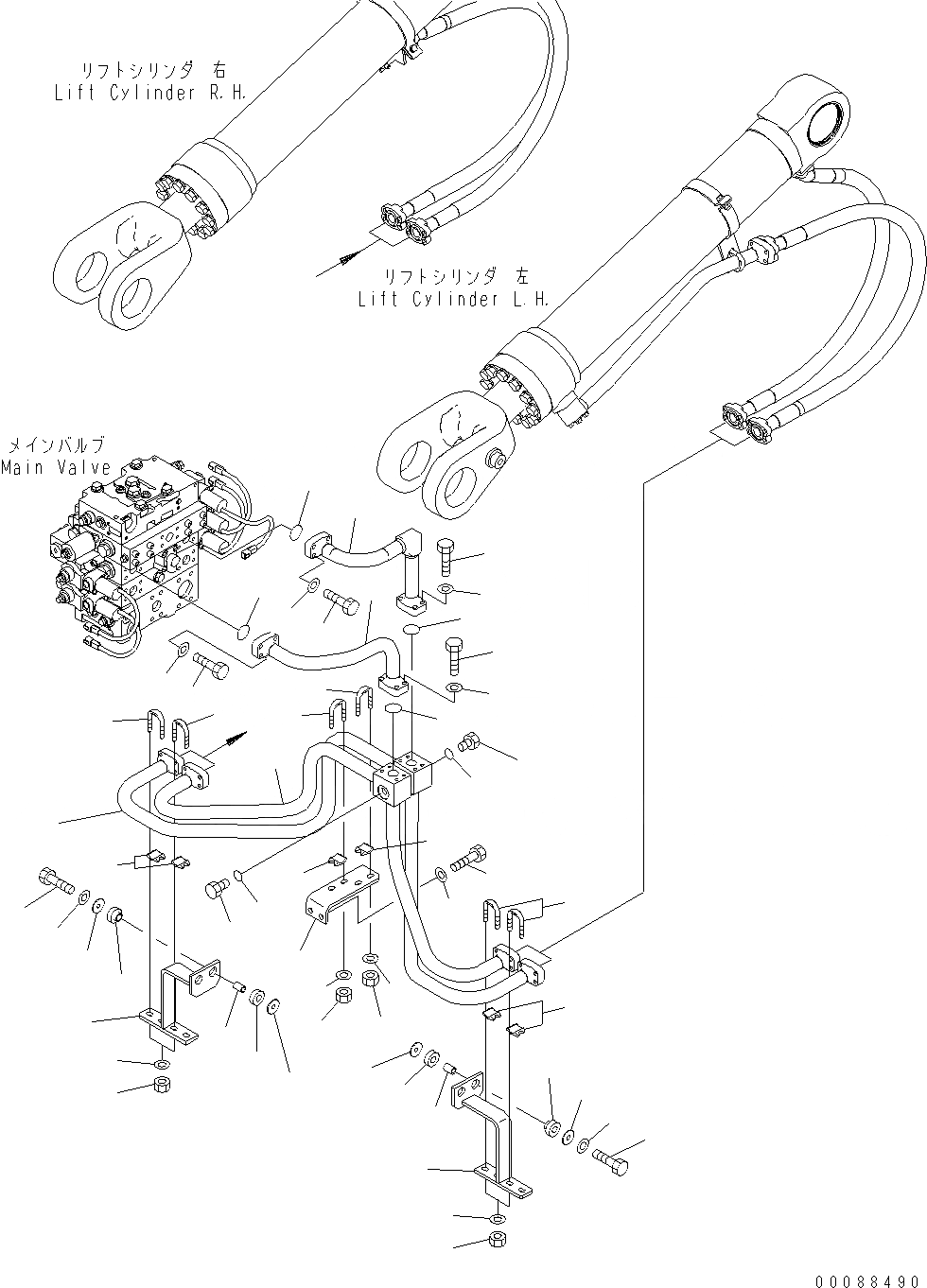 リフトシリンダ 右
Lift Cylinder R.H.

リフトシリンダ 左
Lift Cylinder L.H.

メインバルブ
Main Valve

00088490