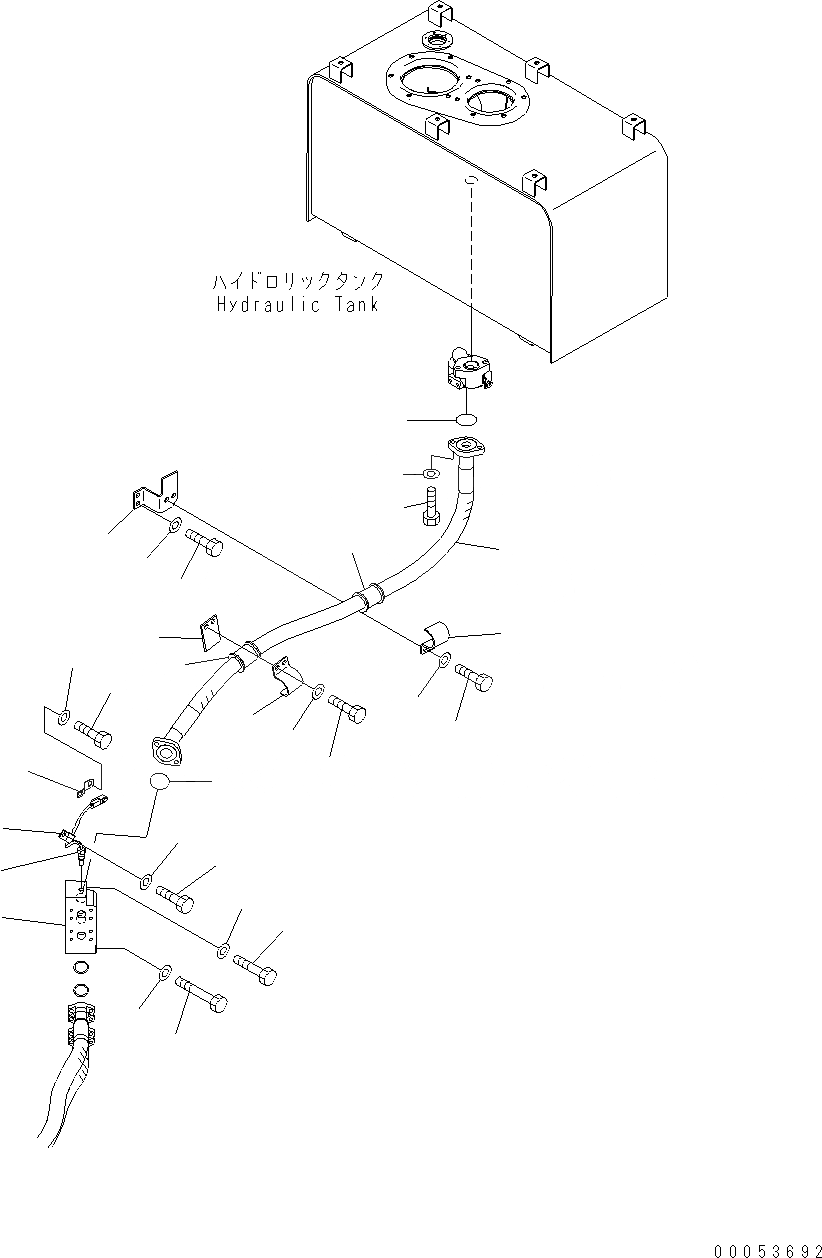 ハイドロリックタンク
Hydraulic Tank

00053692