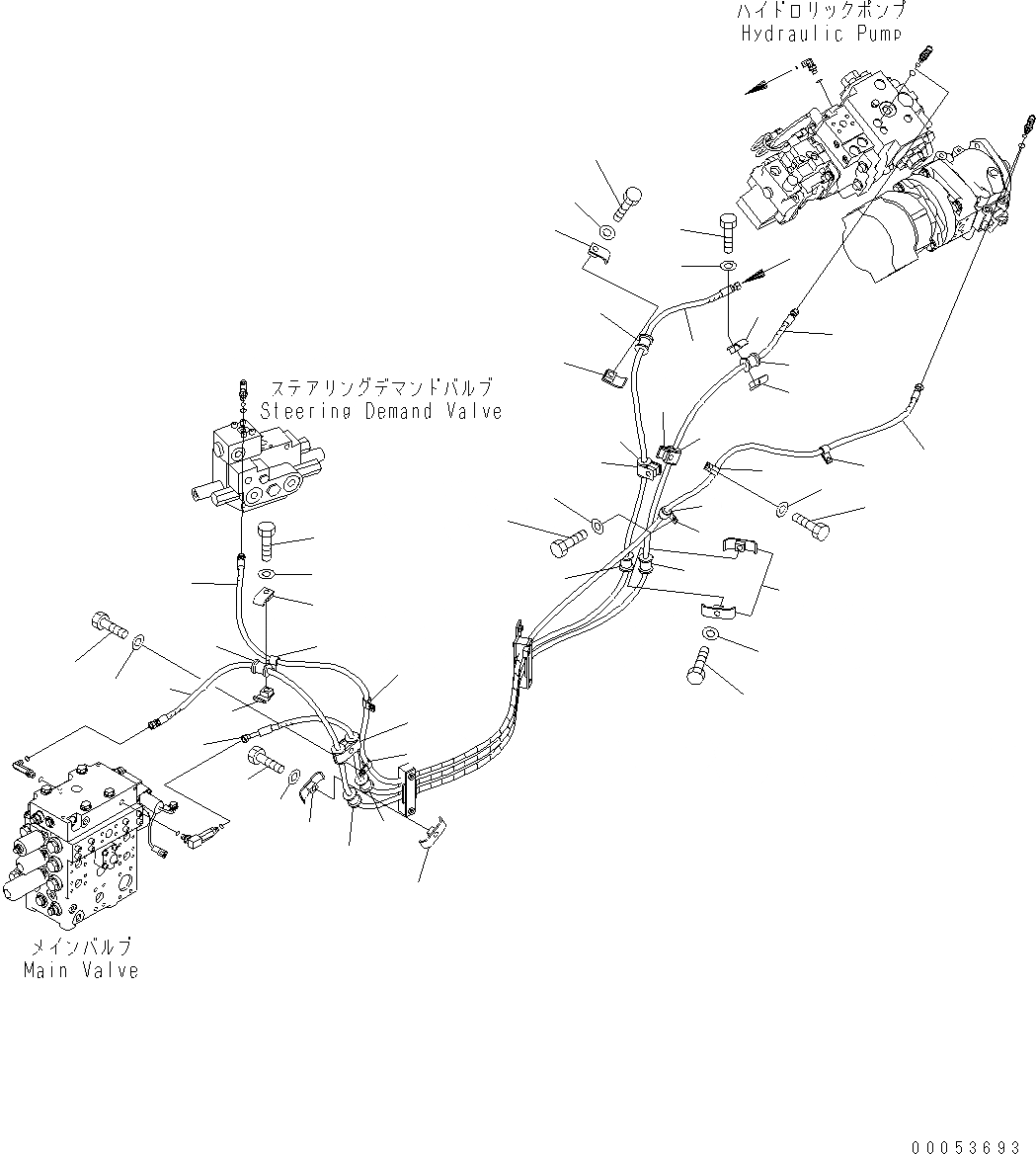 ハイドロリックポンプ
Hydraulic Pump

ステアリングデマンドバルブ
Steering Demand Valve

メインバルブ
Main Valve

00053693