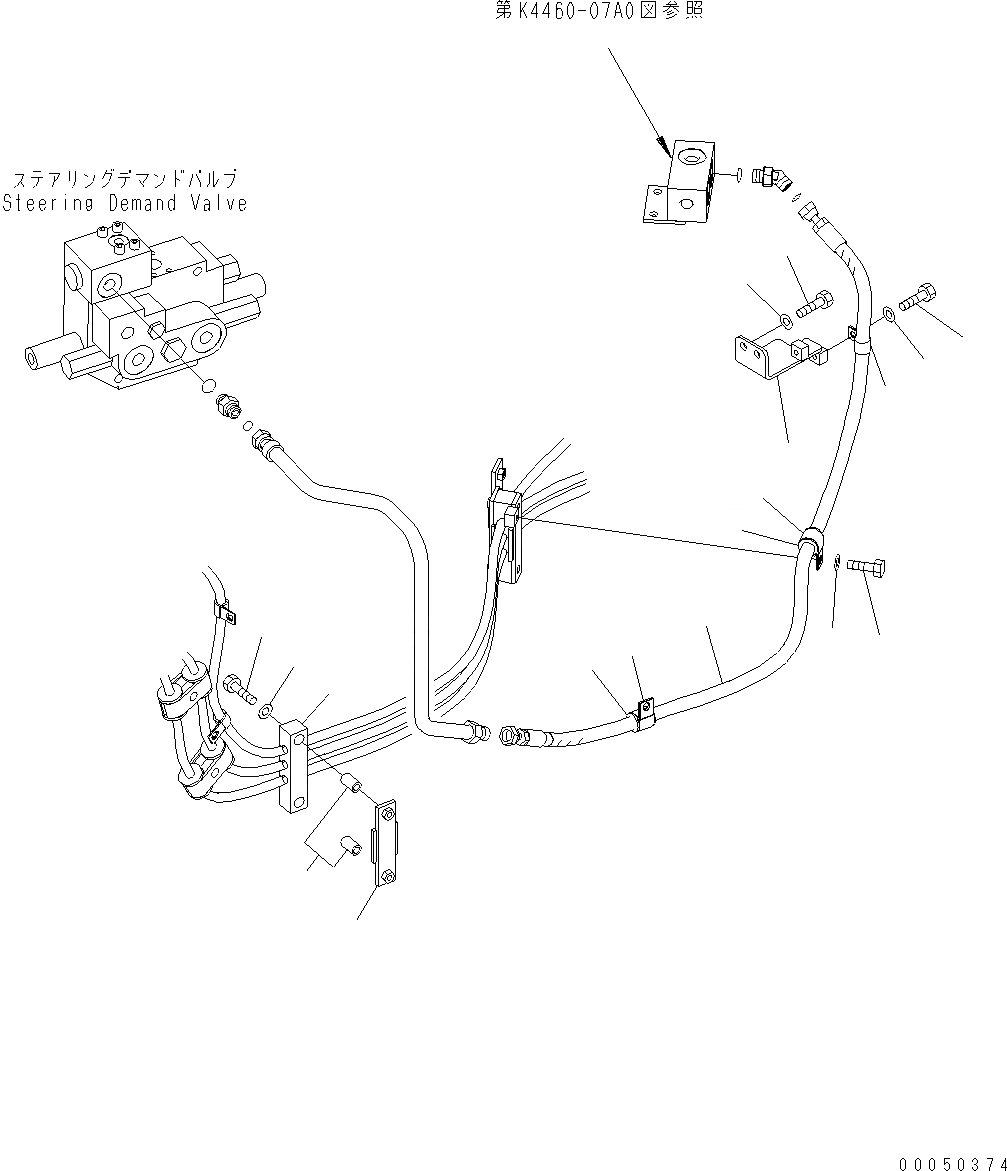 第K4460-07A0図参照

ステアリングデマンドバルブ
Steering Demand Valve

00050374