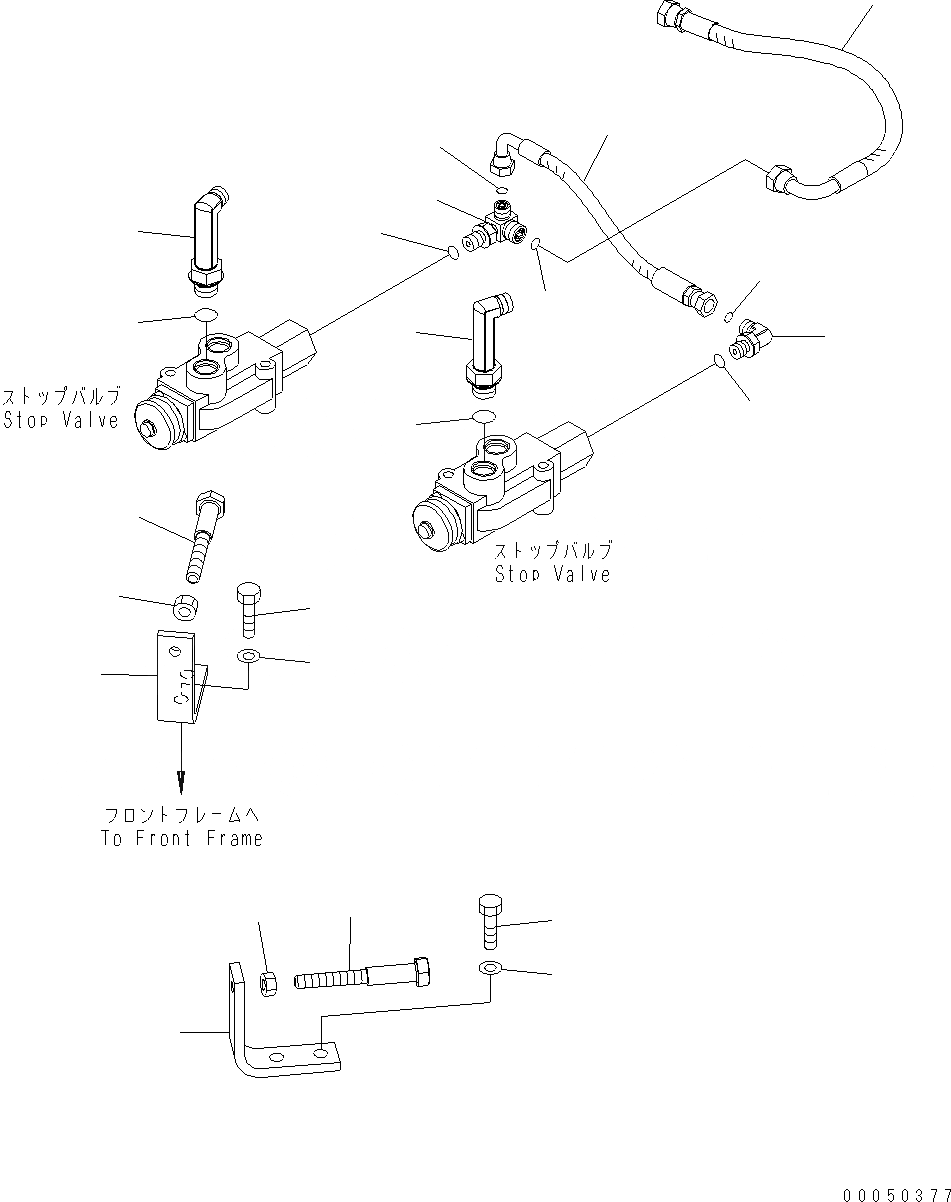 ストップバルブ
Stop Valve

ストップバルブ
Stop Valve

フロントフレームへ
To Front Frame

00050377