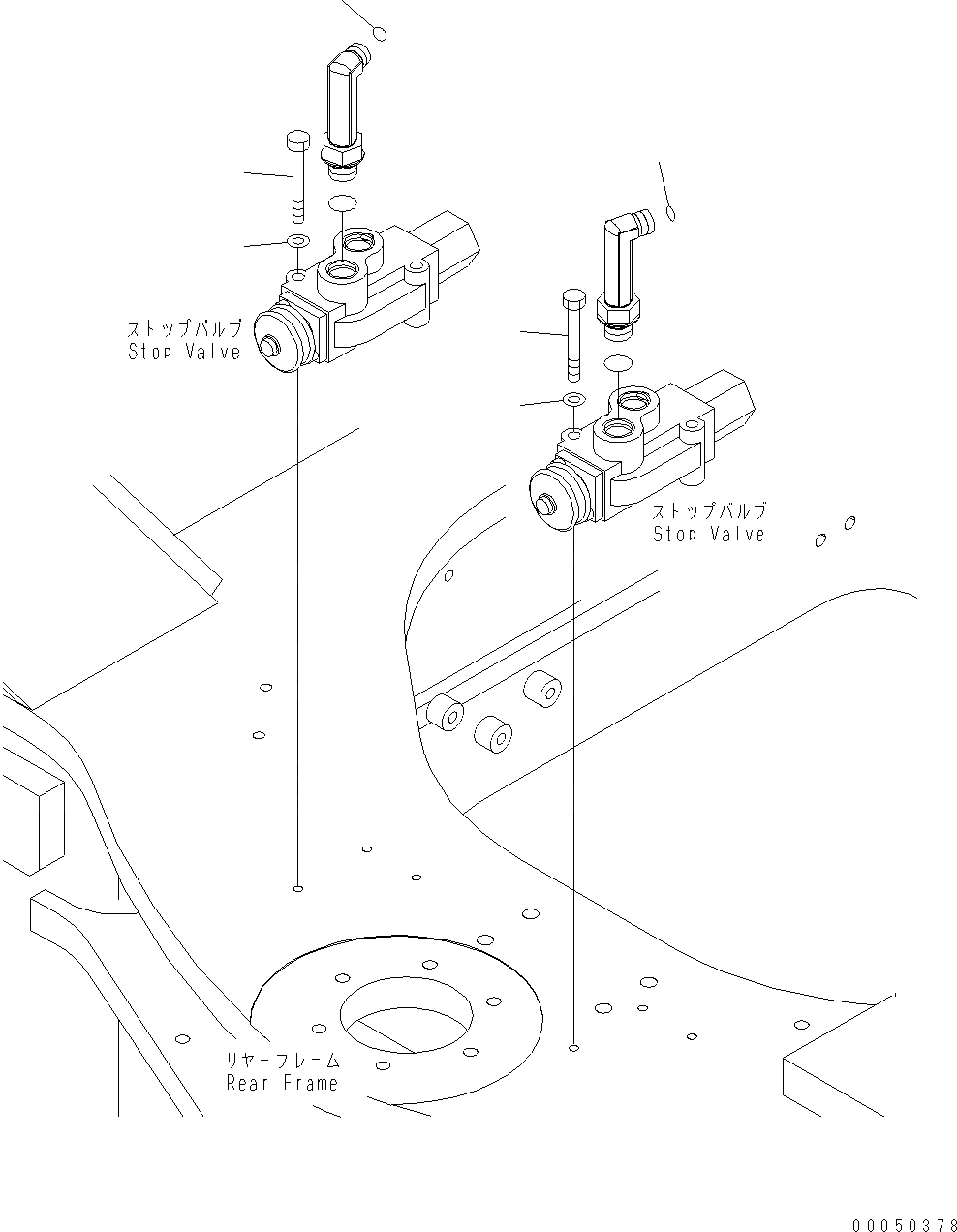 ストップバルブ
Stop Valve

ストップバルブ
Stop Valve

リヤーフレーム
Rear Frame

00050378