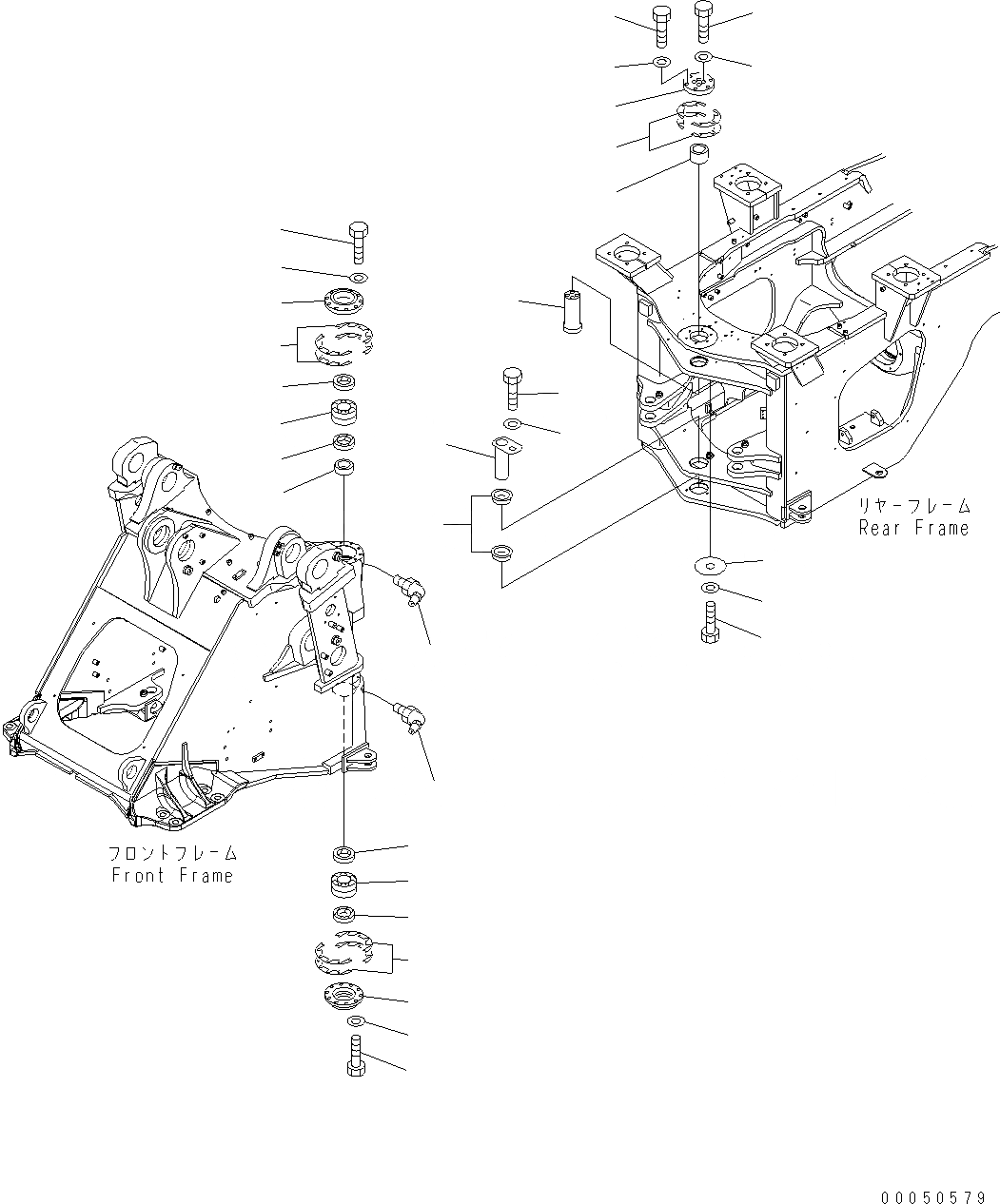 リヤーフレーム
Rear Frame

フロントフレーム
Front Frame

00050579