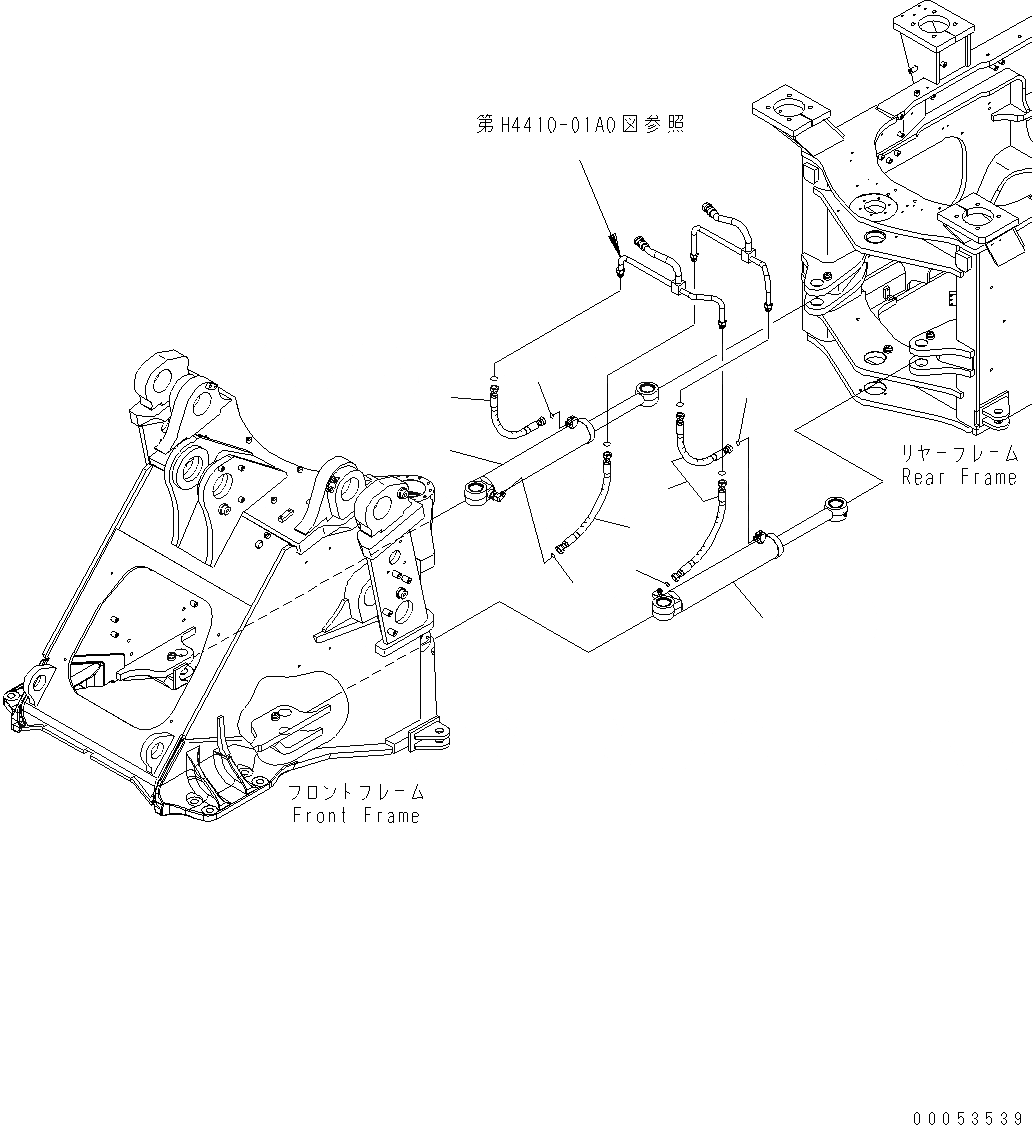 第H4410-01A0図参照

リヤーフレーム
Rear Frame

フロントフレーム
Front Frame

00053539