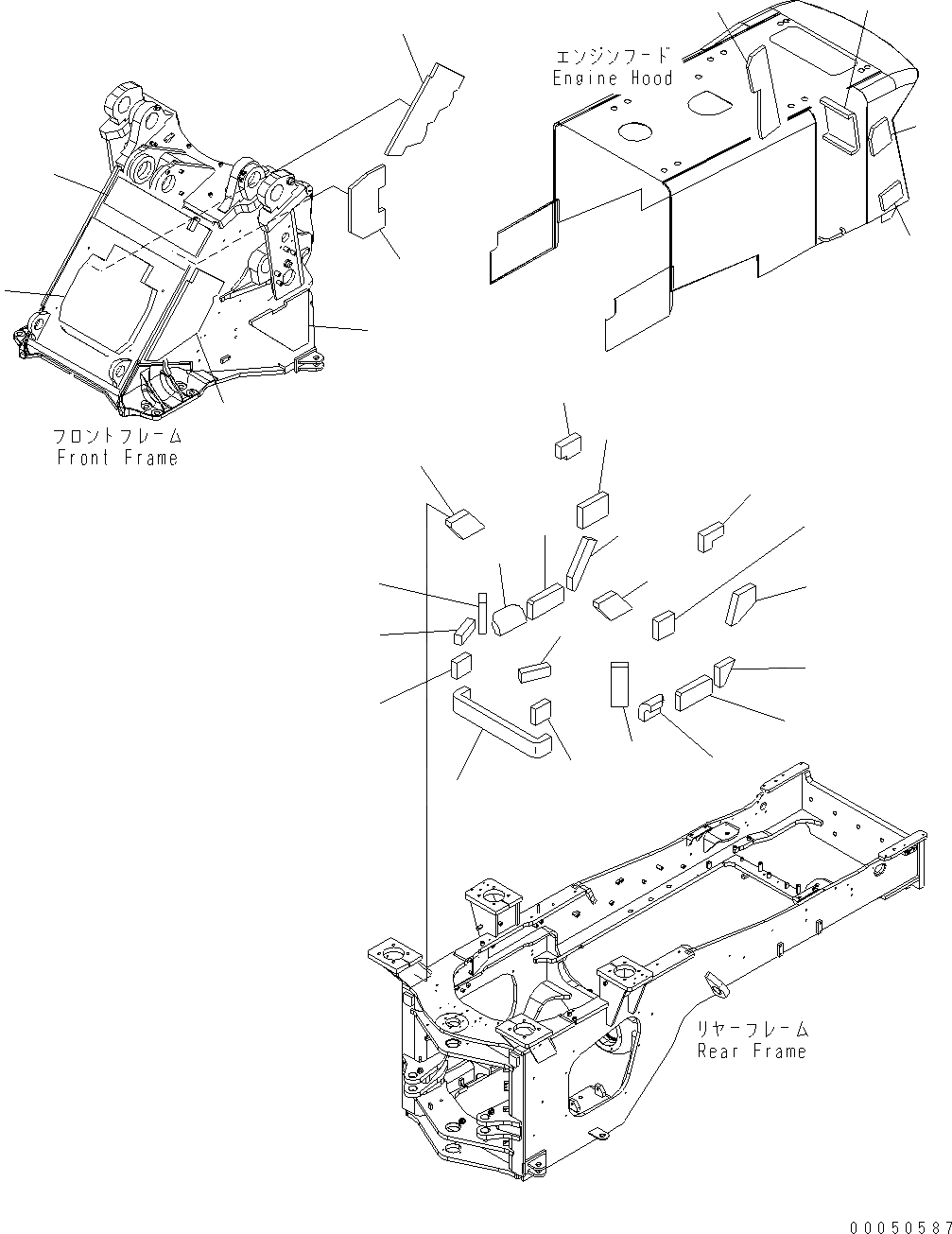 エンジンフード
Engine Hood

フロントフレーム
Front Frame

リヤーフレーム
Rear Frame

00050587