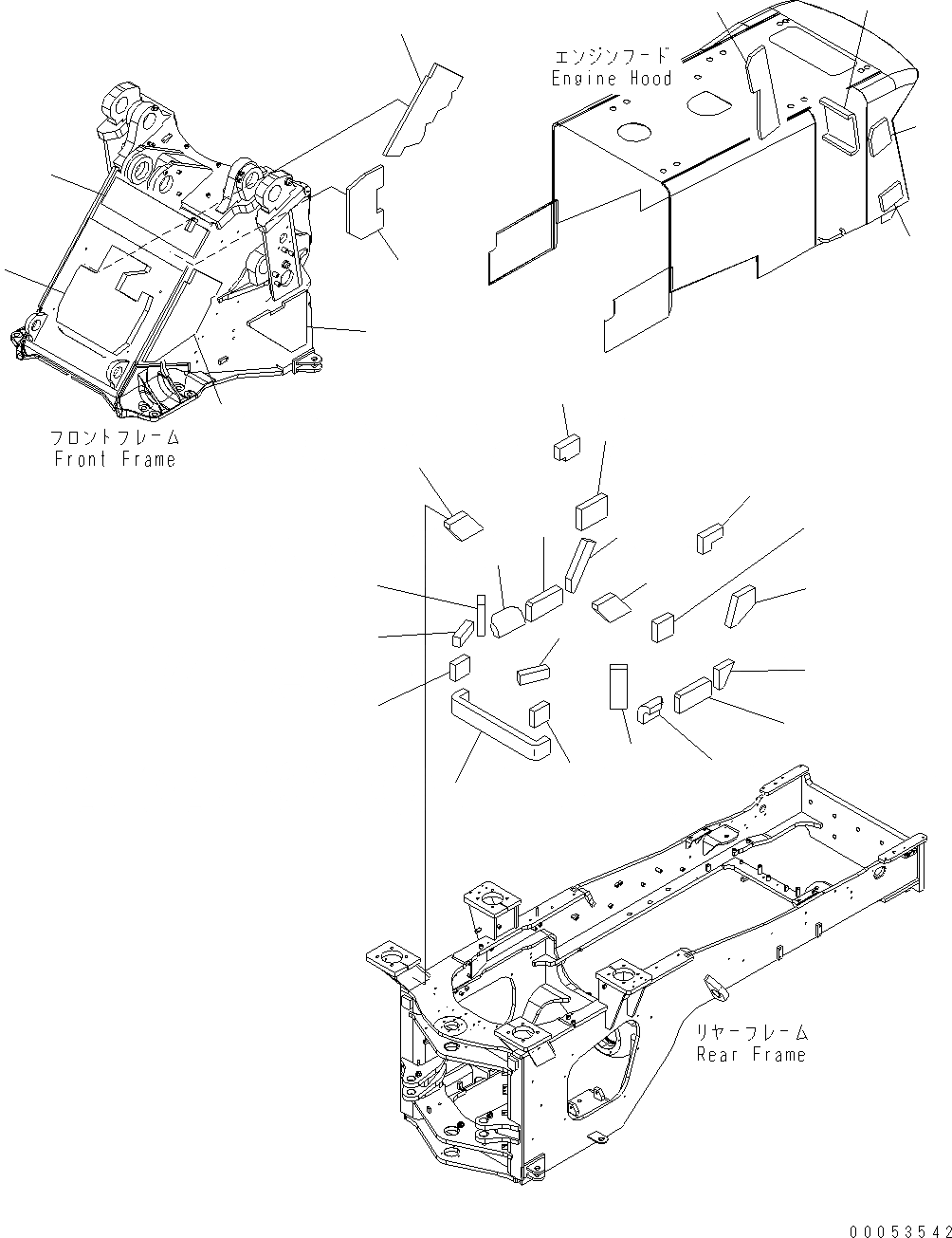 エンジンフード
Engine Hood

フロントフレーム
Front Frame

リヤーフレーム
Rear Frame

00053542