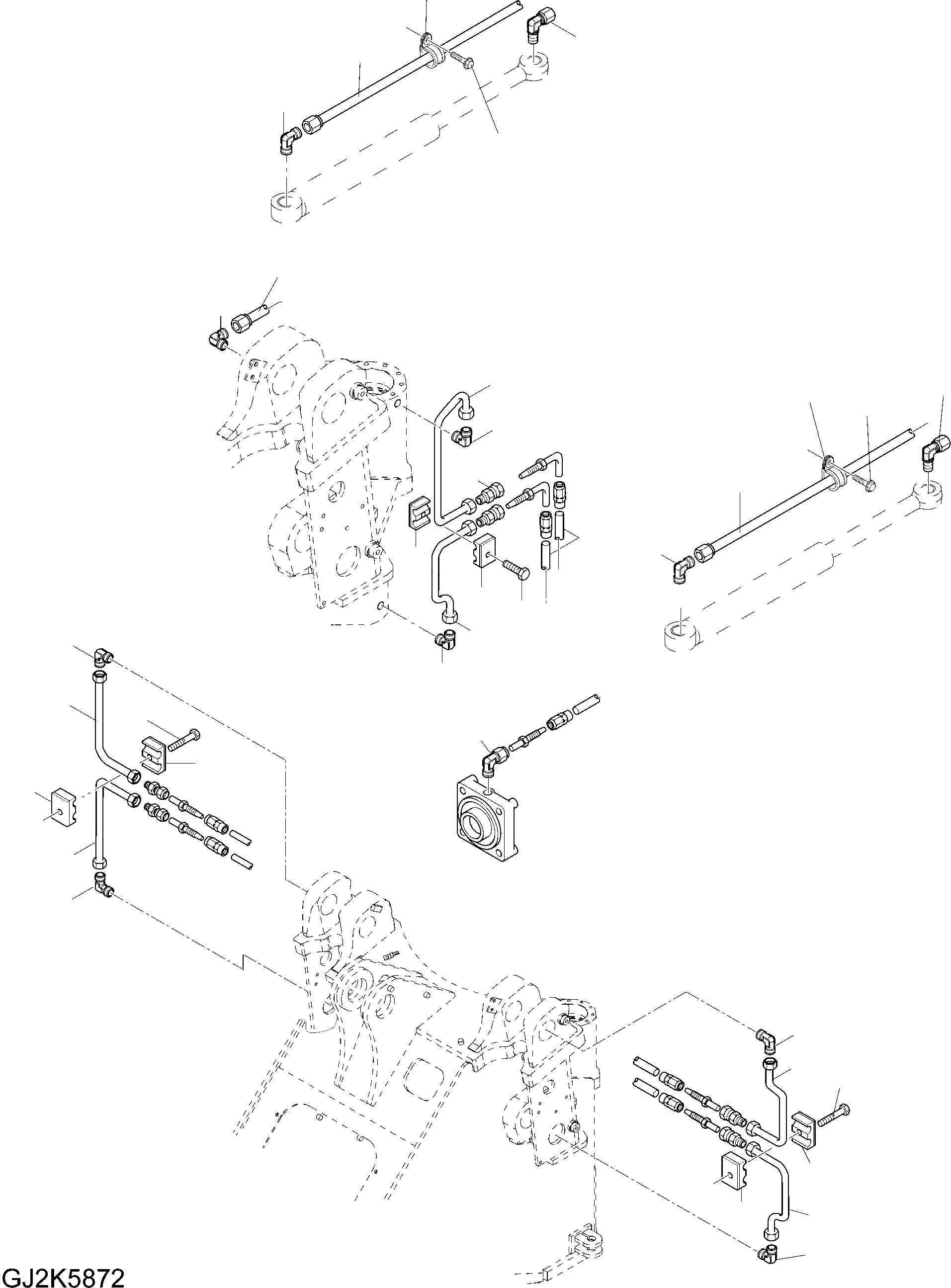 GJ2K5872