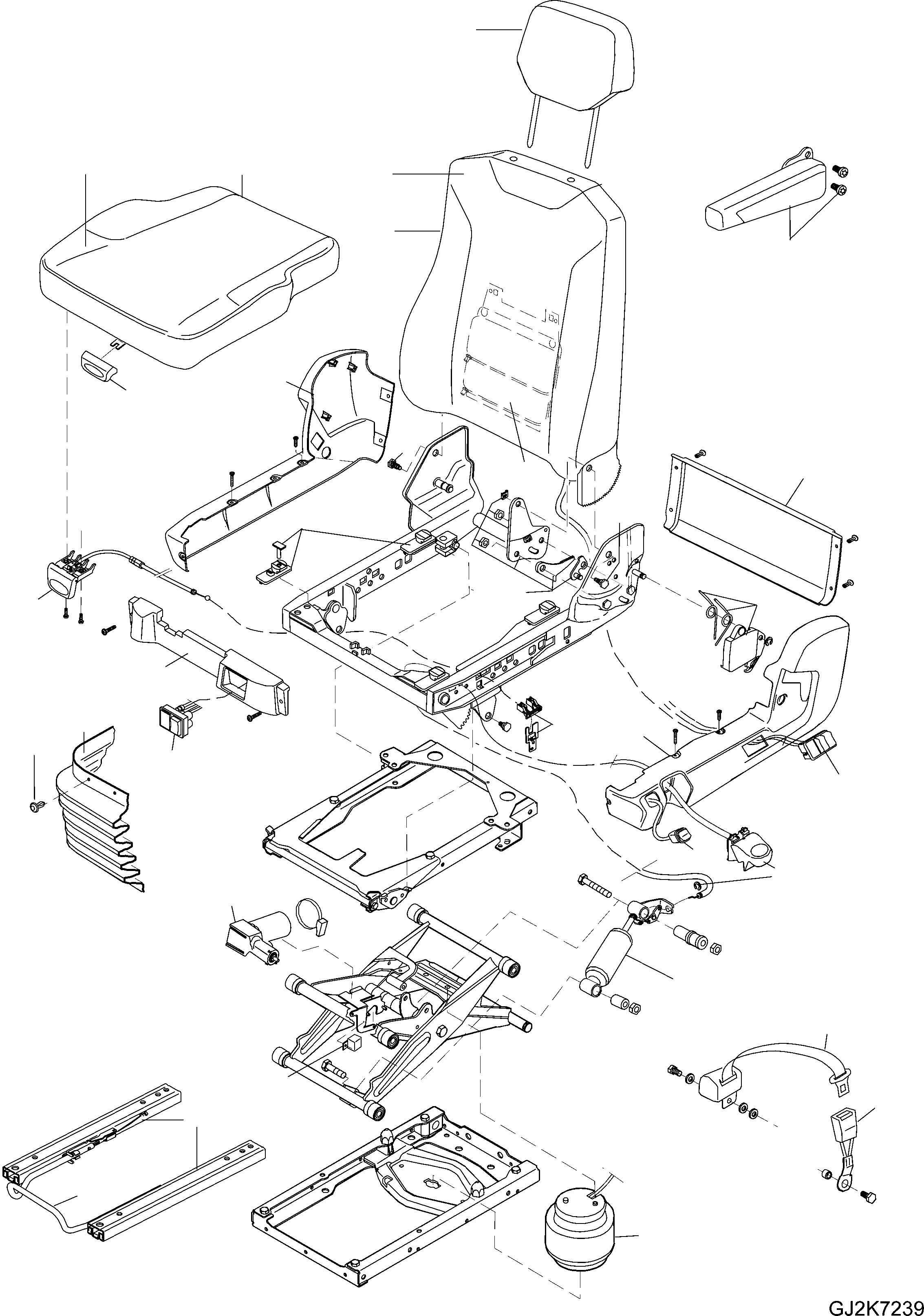 GJ2K7239