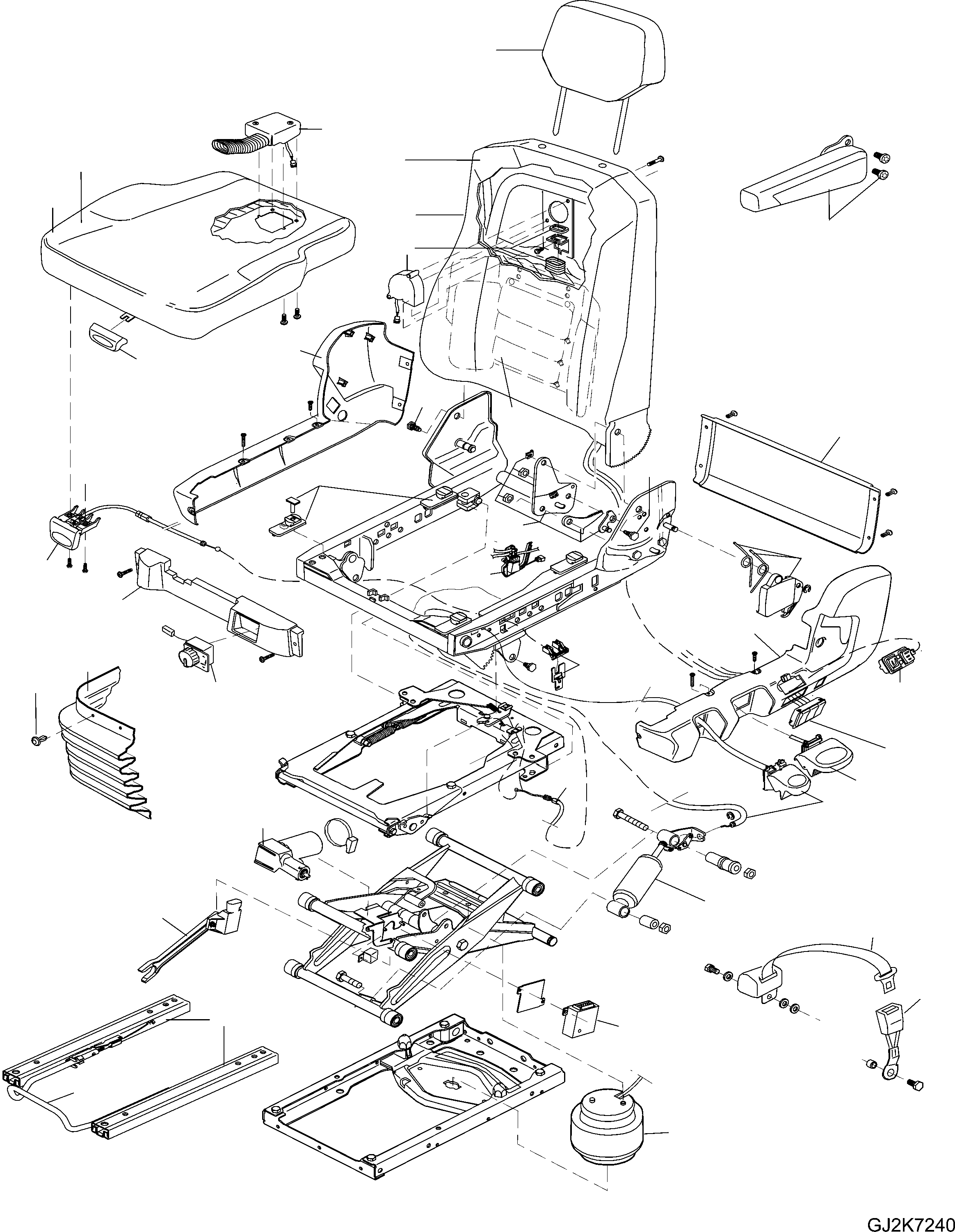 GJ2K7240