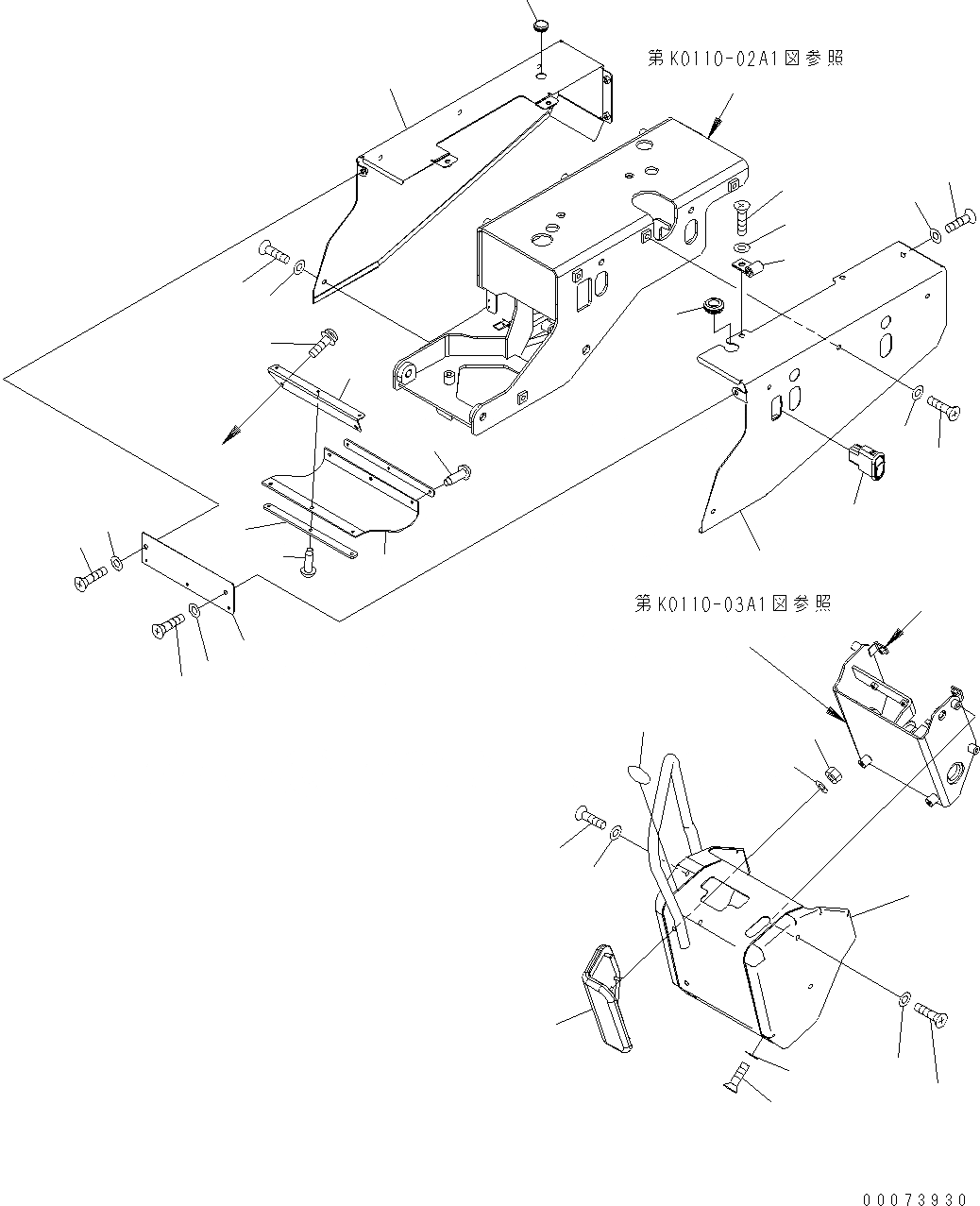 第K0110-02A1図参照

第K0110-03A1図参照

00073930