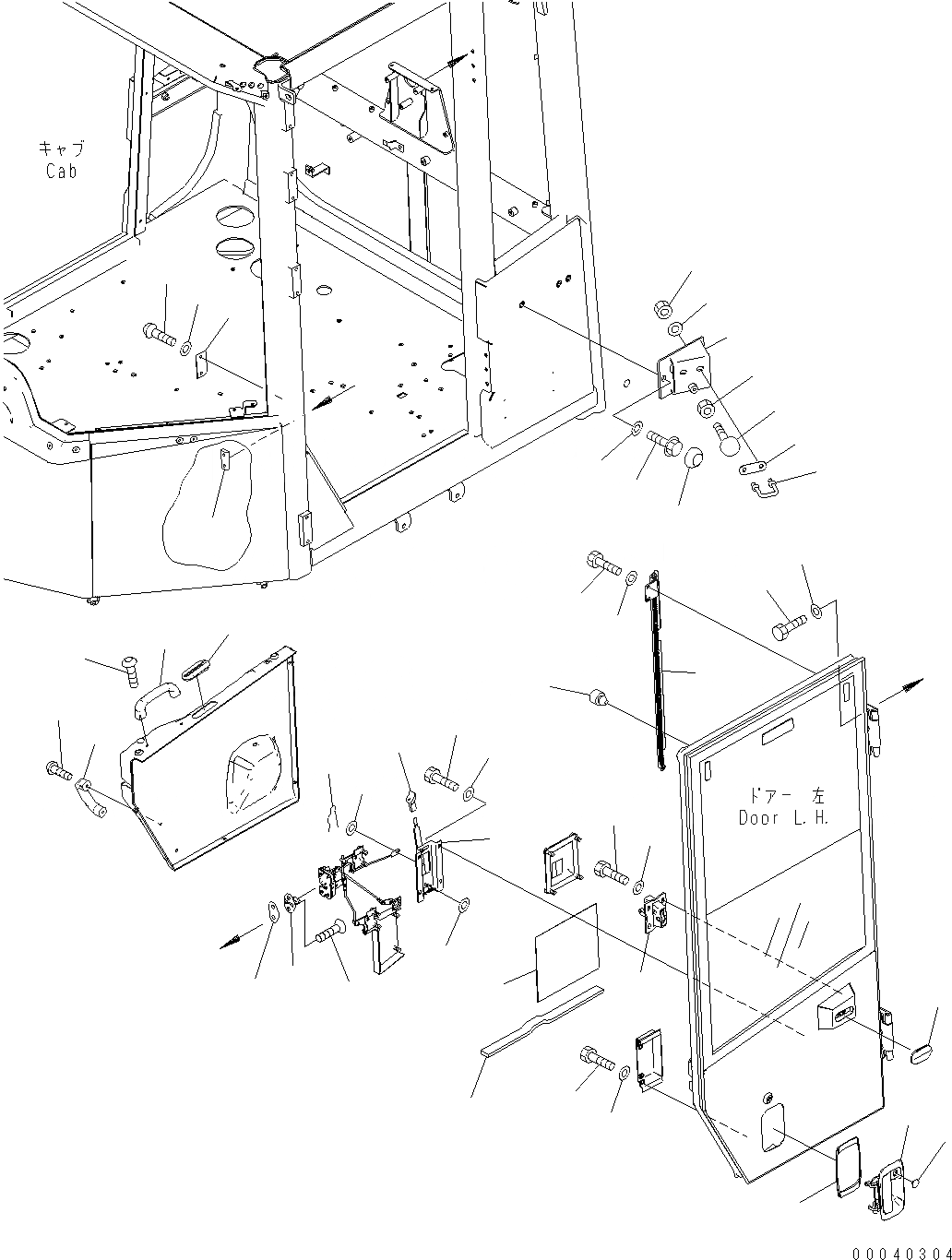 キャブ
Cab

ドアー 左
Door L.H.

00040304