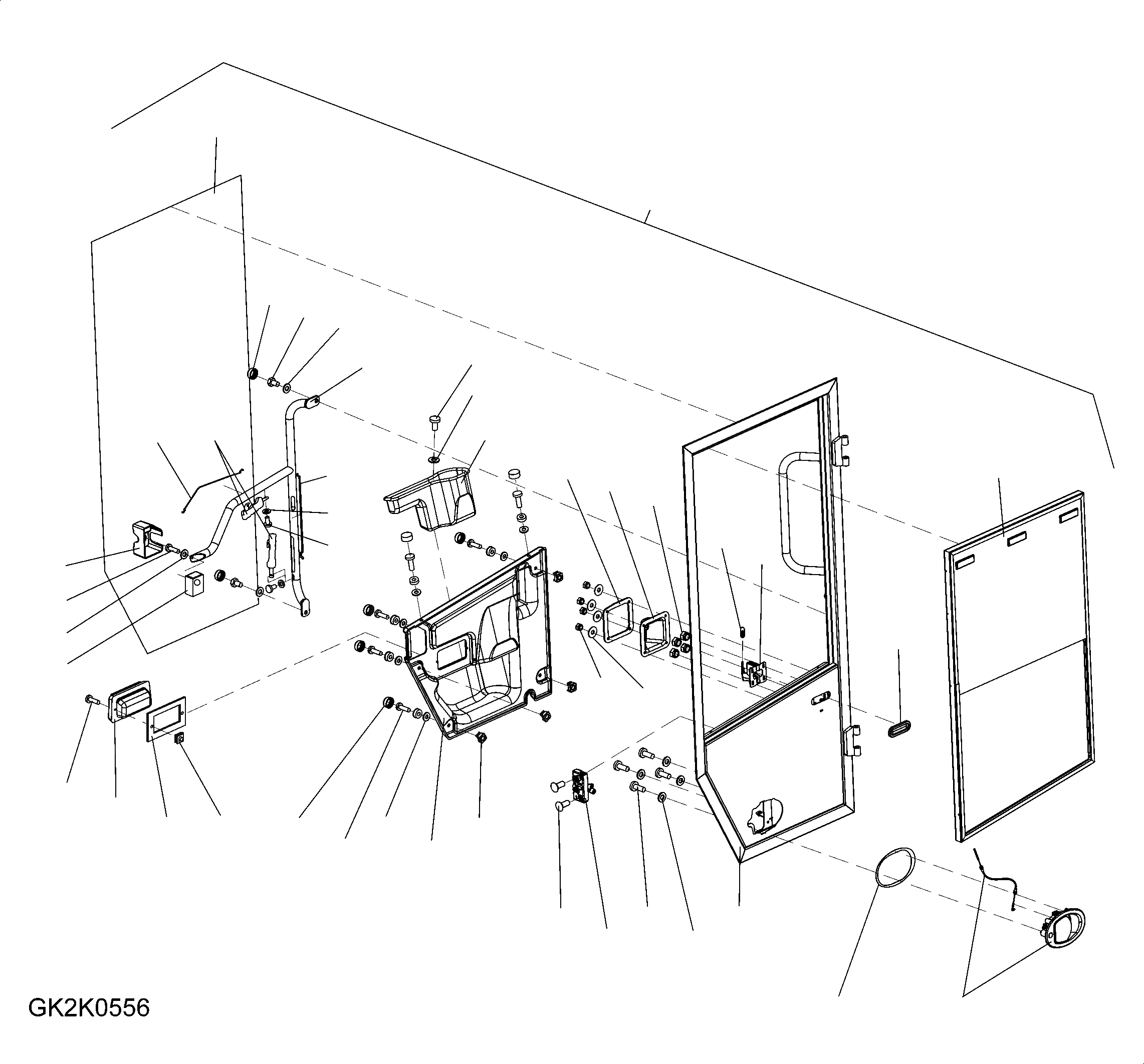 GK2K0556