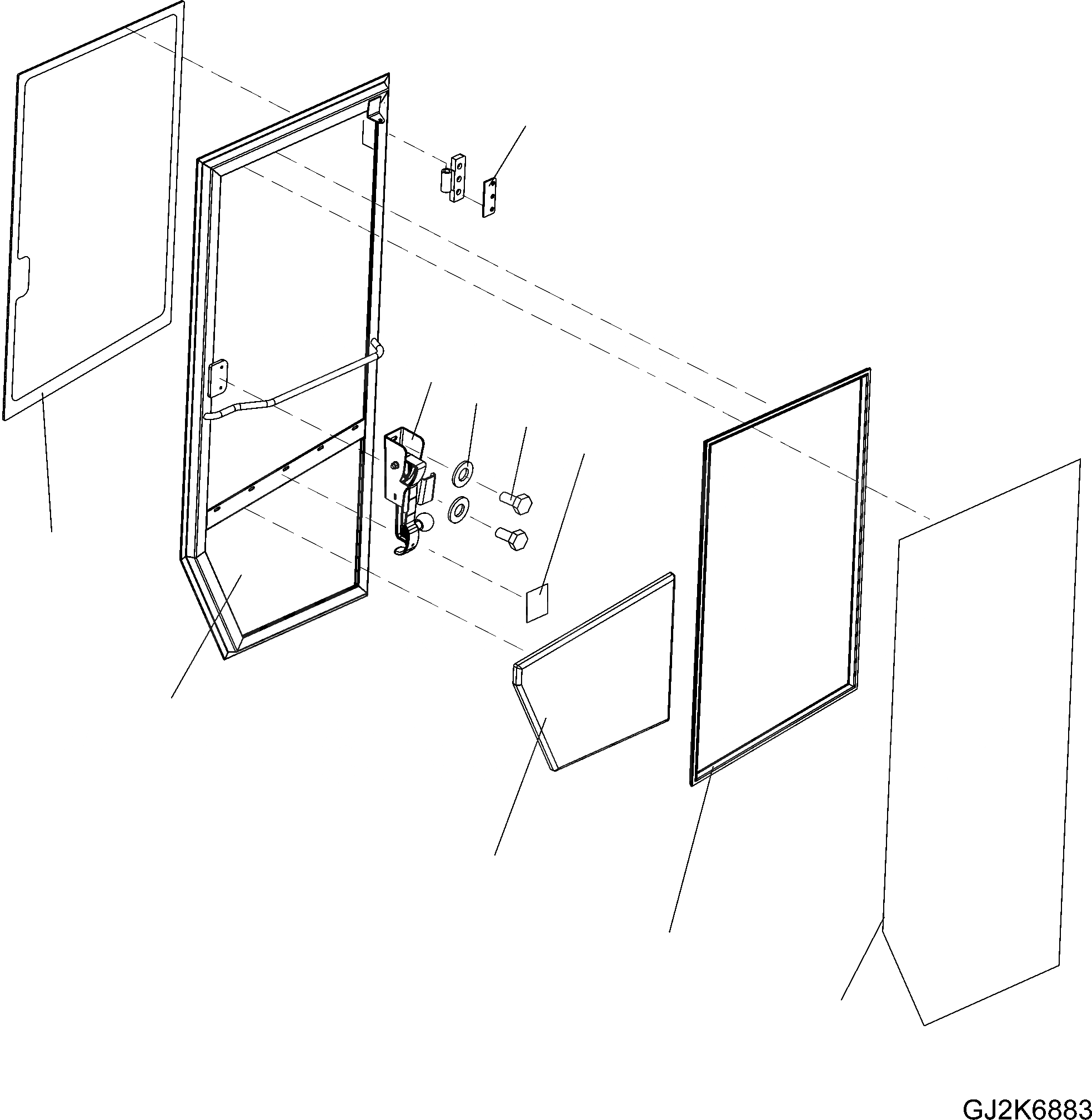 GJ2K6883