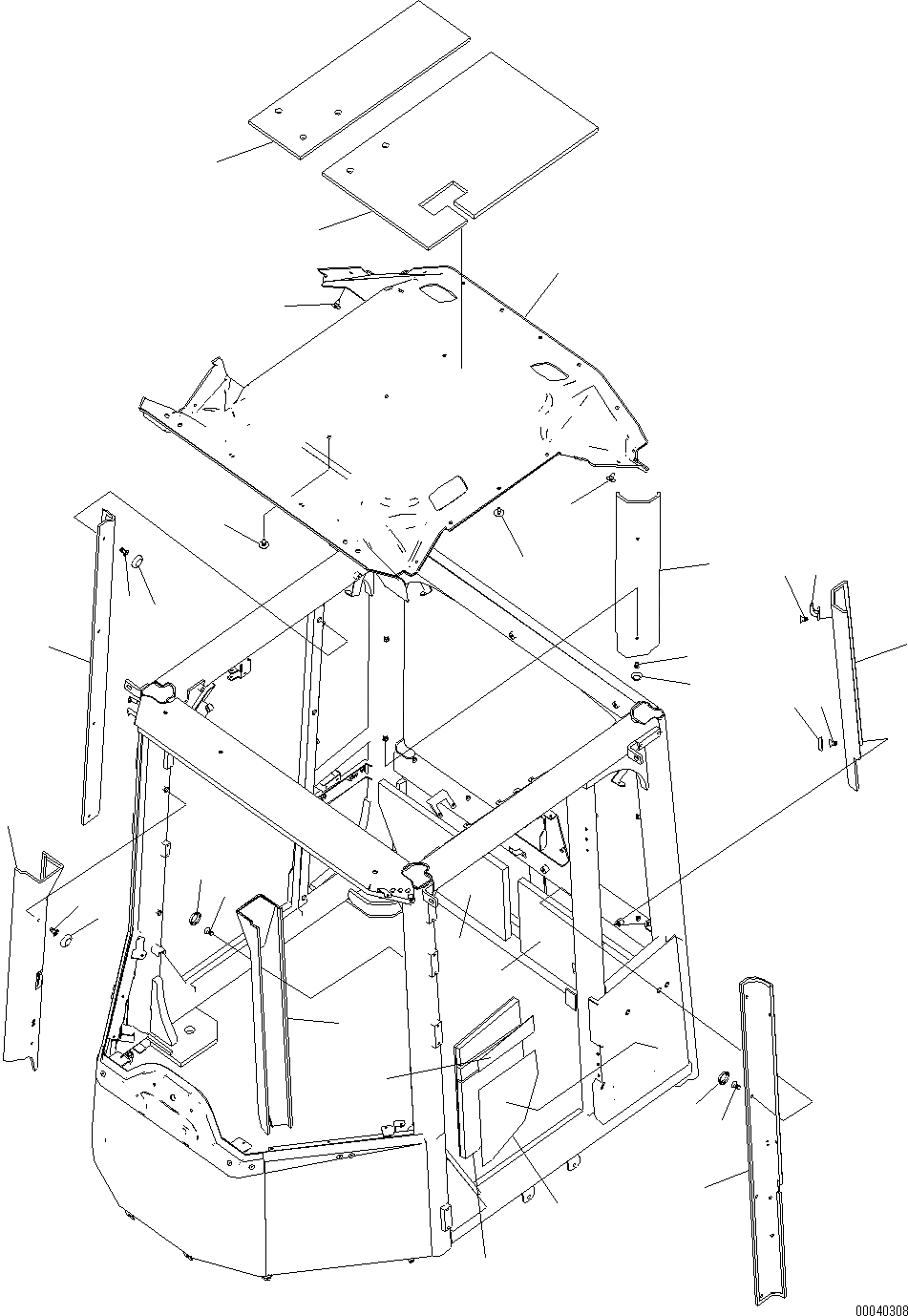 00040308