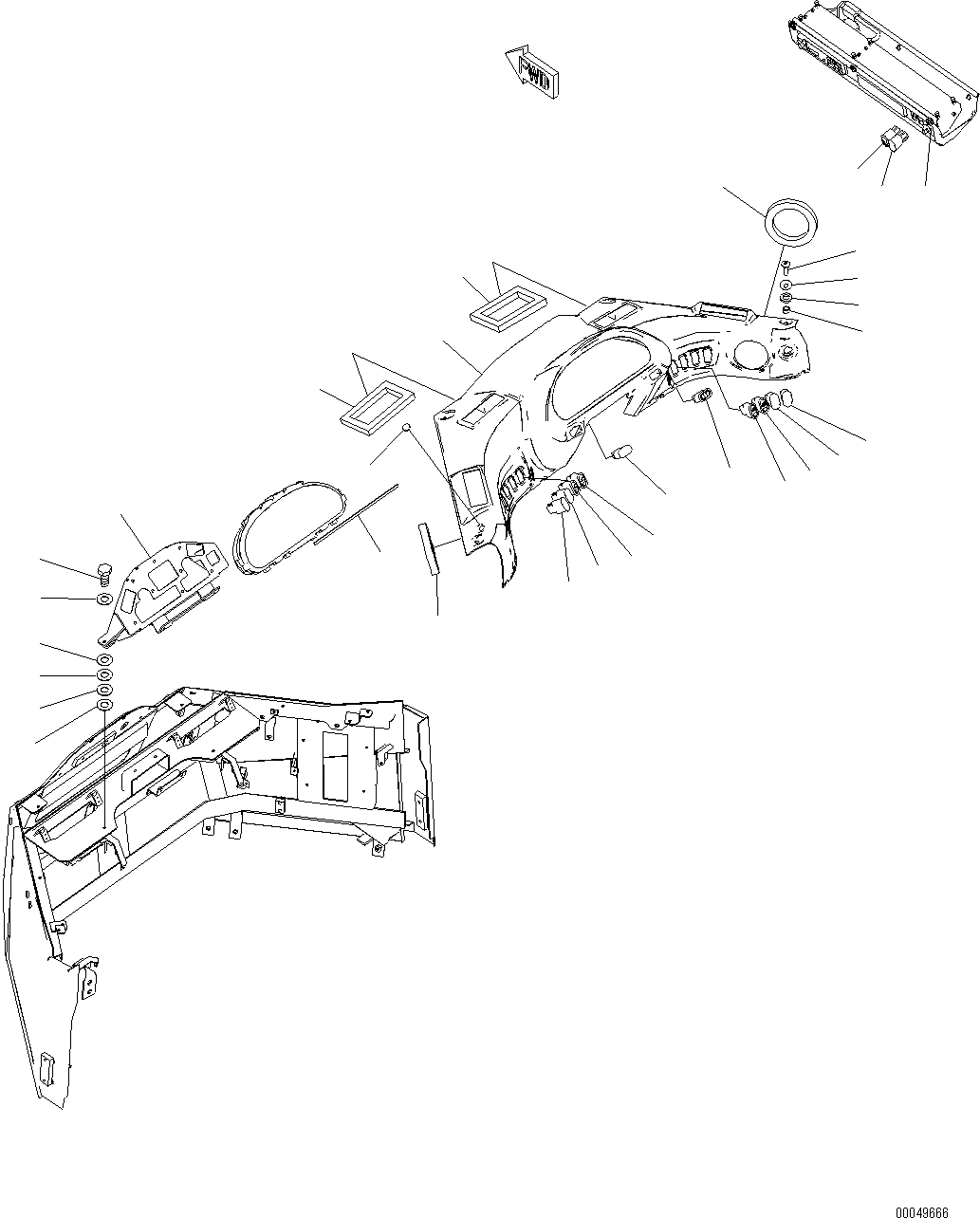 FWD

00049666