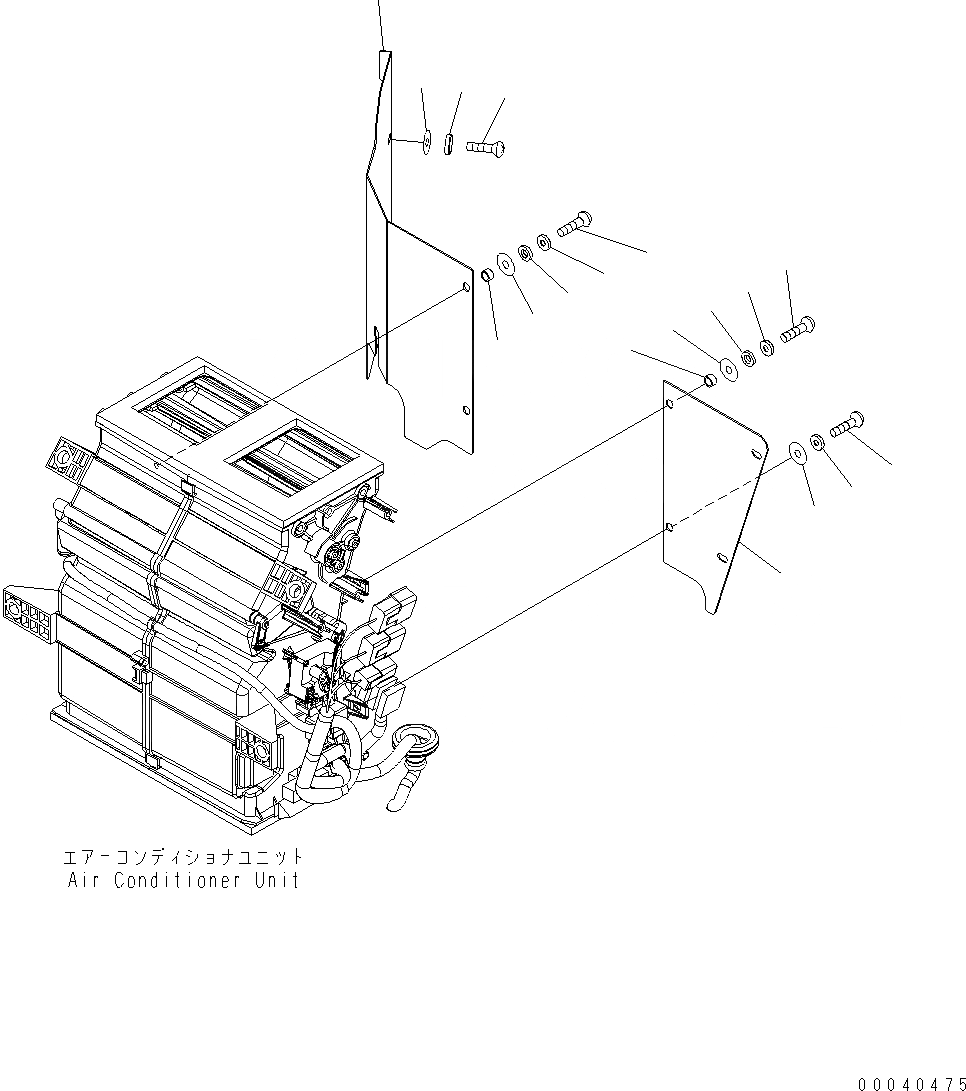 エアーコンディショナユニット
Air Conditioner Unit

00040475