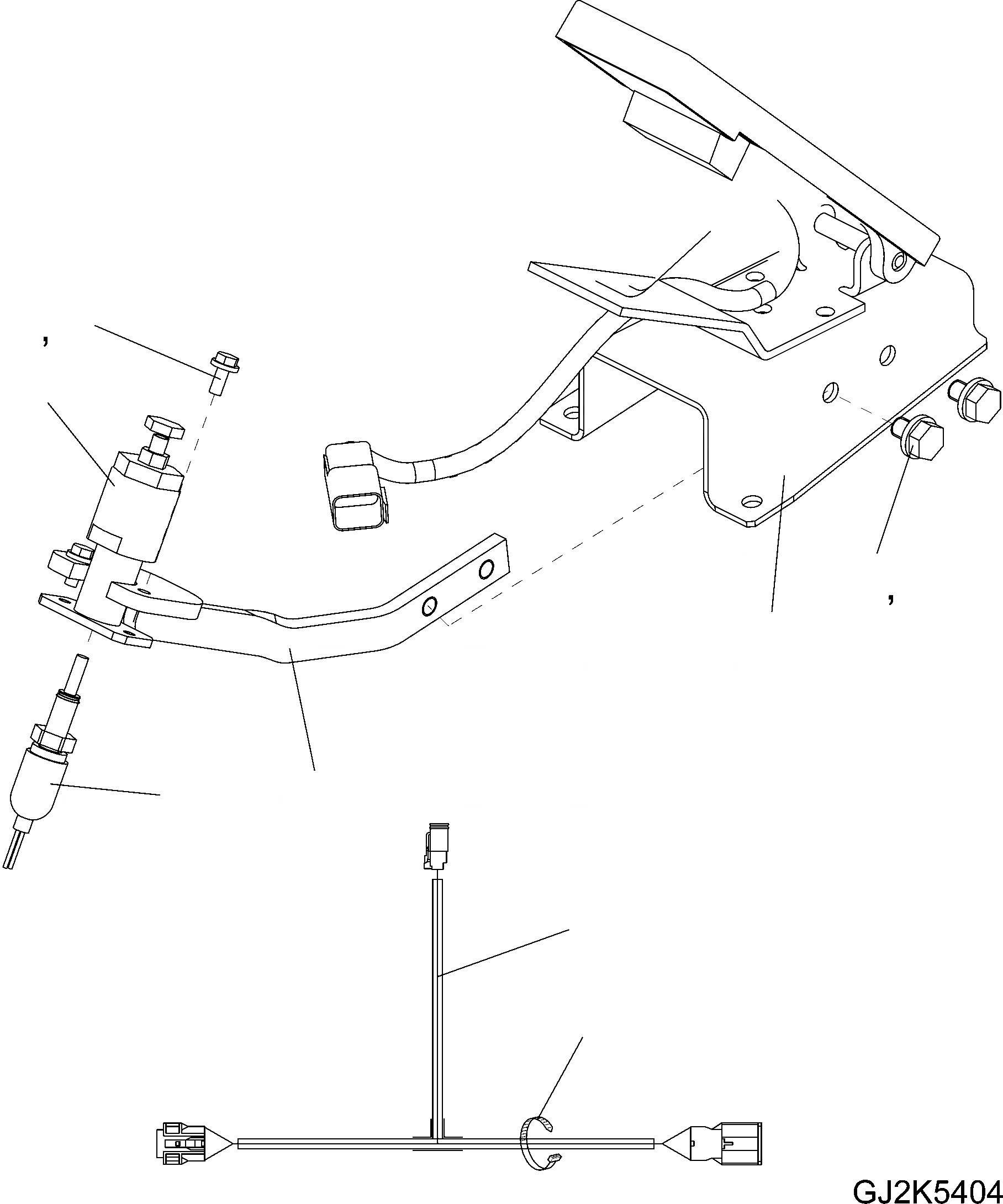 ,

,

GJ2K5404