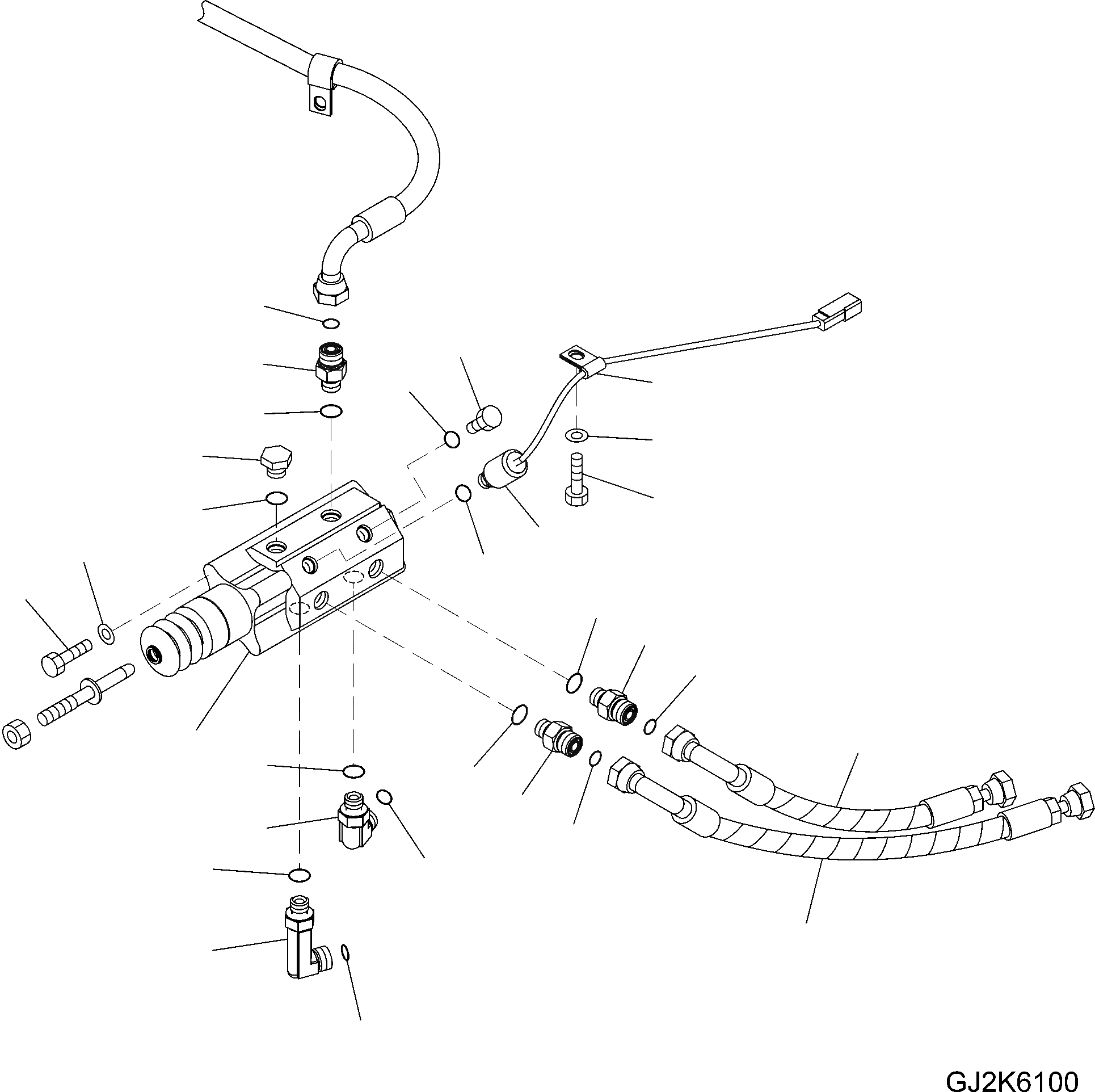 GJ2K6100