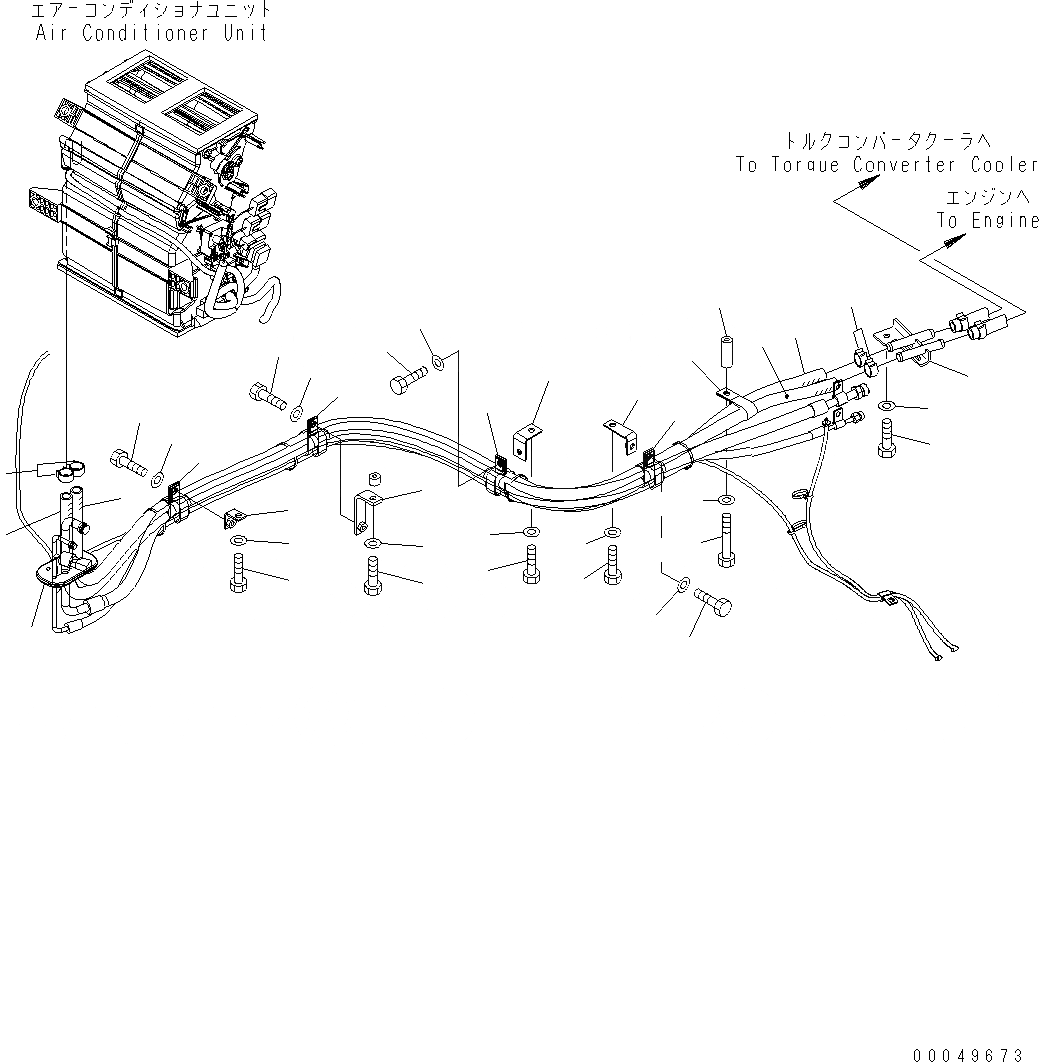 エアーコンディショナユニット
Air Conditioner Unit

トルクコンバータクーラへ
To Torque Converter Cooler

エンジンへ
To Engine

00049673