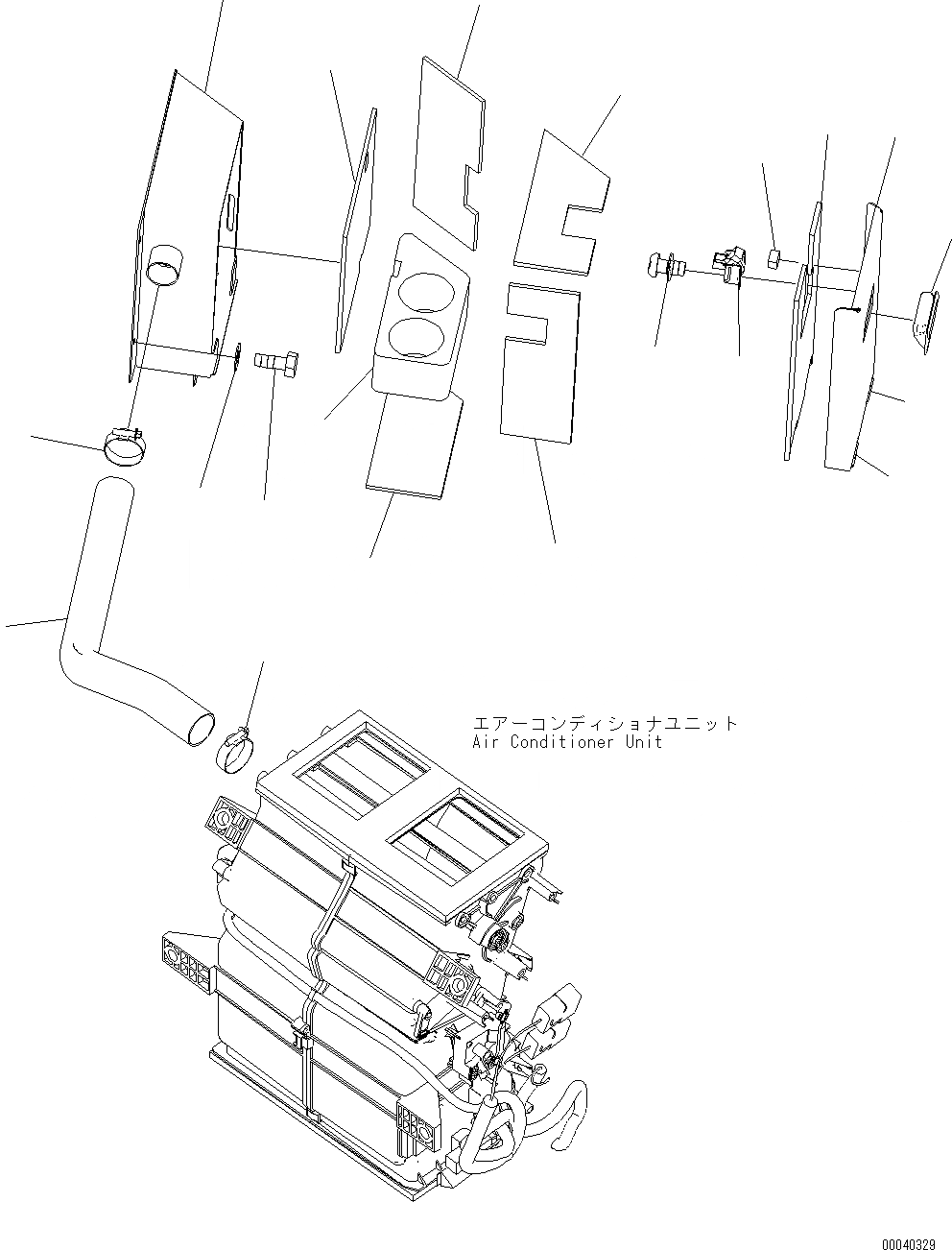 エアーコンディショナユニット
Air Conditioner Unit

00040329