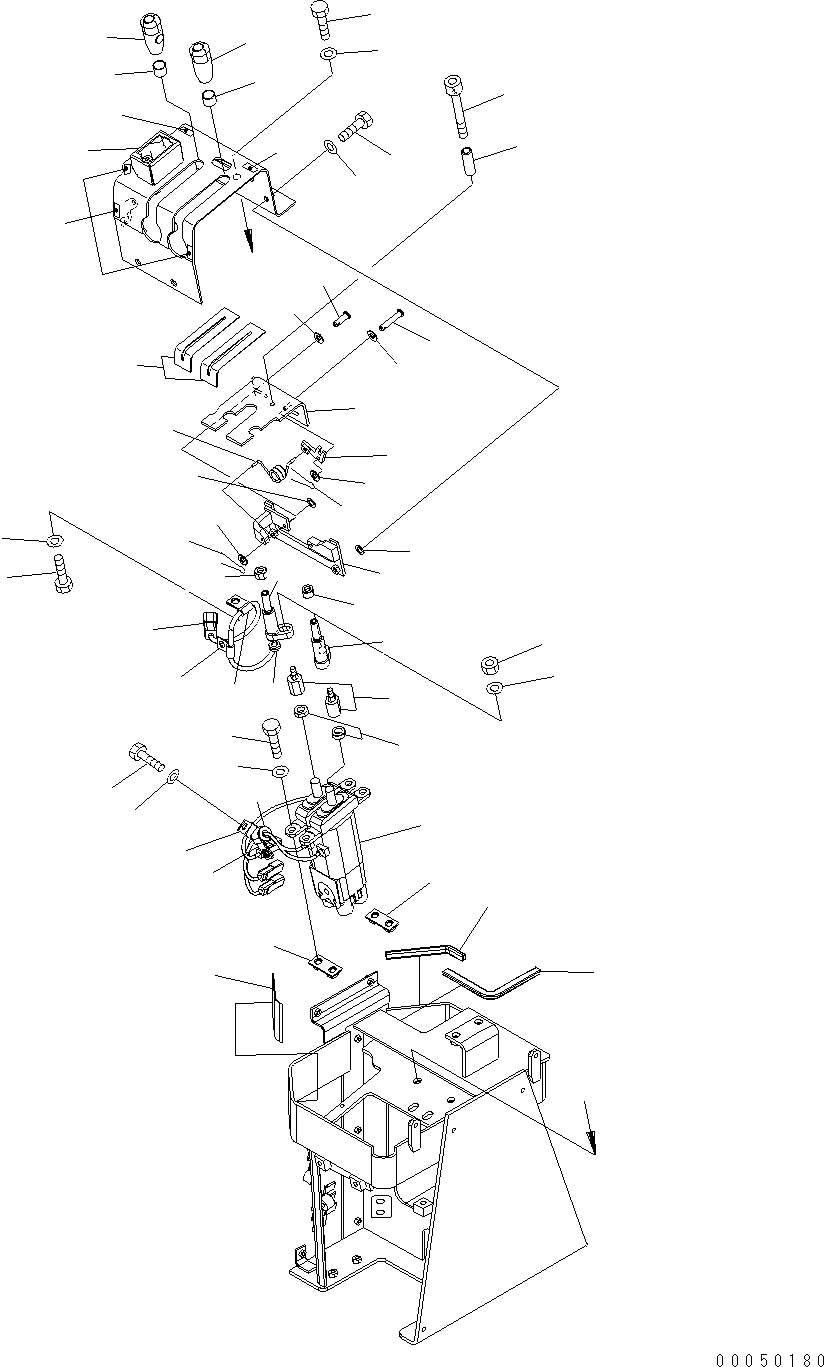 00050180