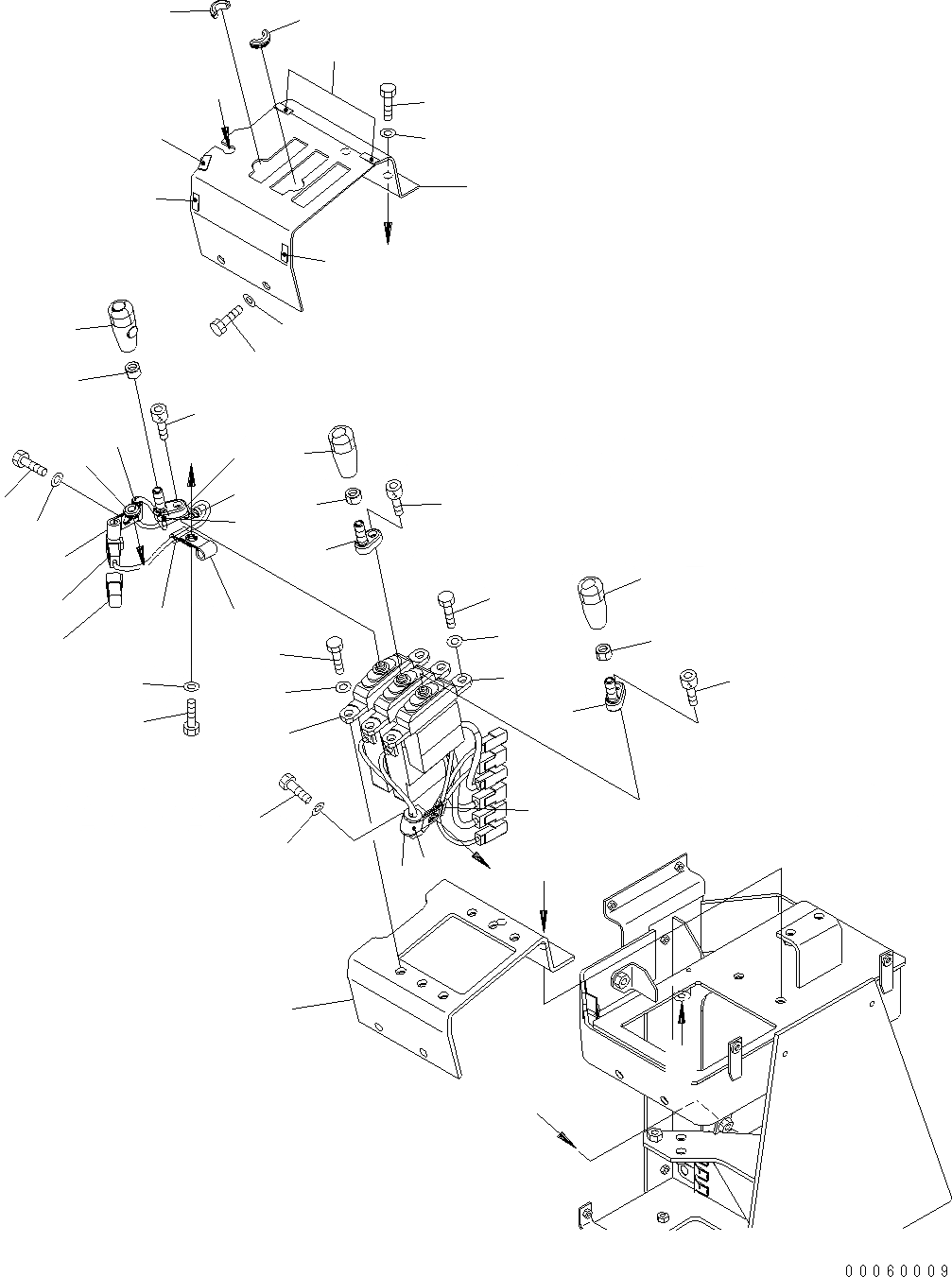 00060009