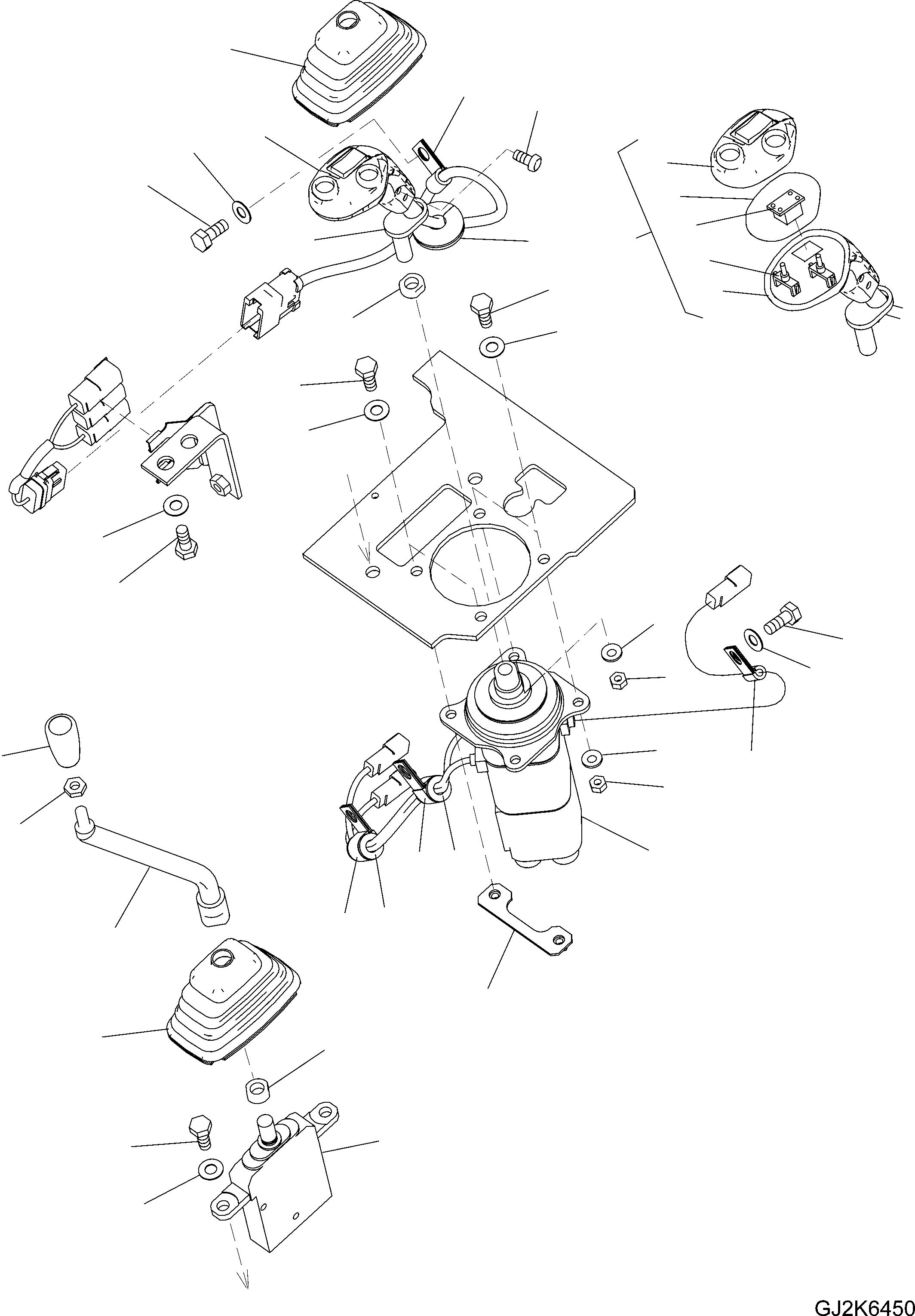 GJ2K6450