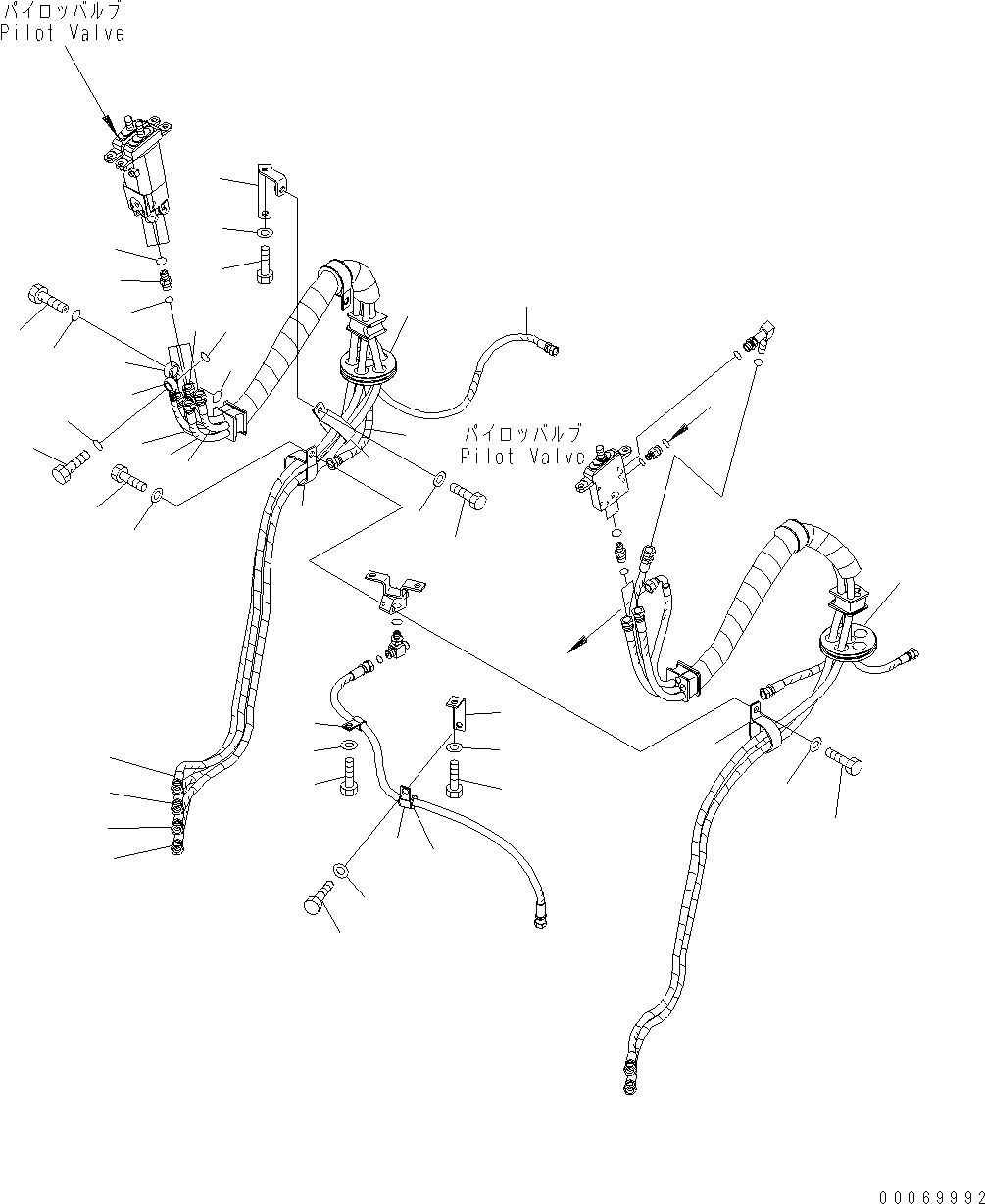 パイロッバルブ
Pilot Valve

パイロッバルブ
Pilot Valve

00069992