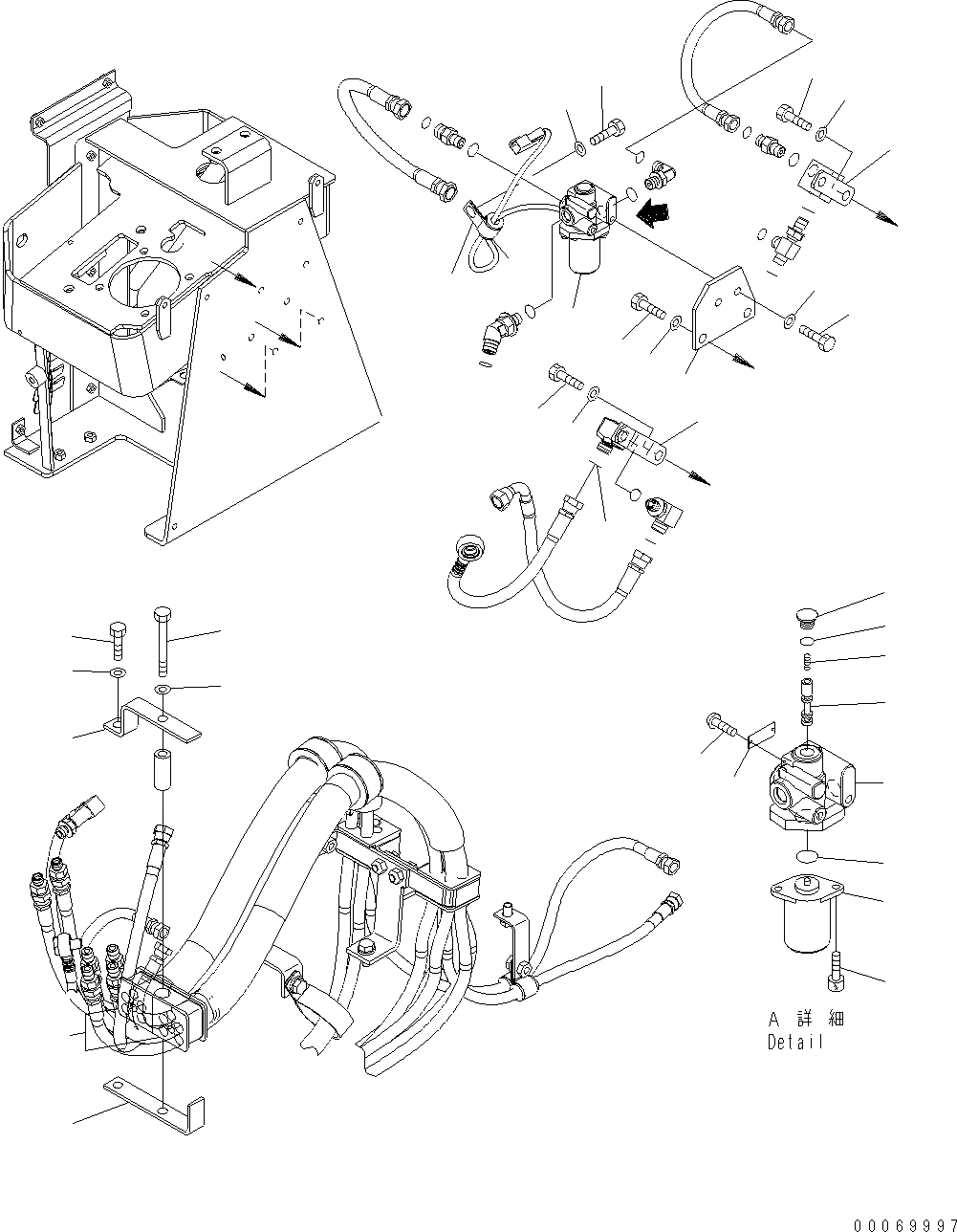 A 詳細
Detail

00069997